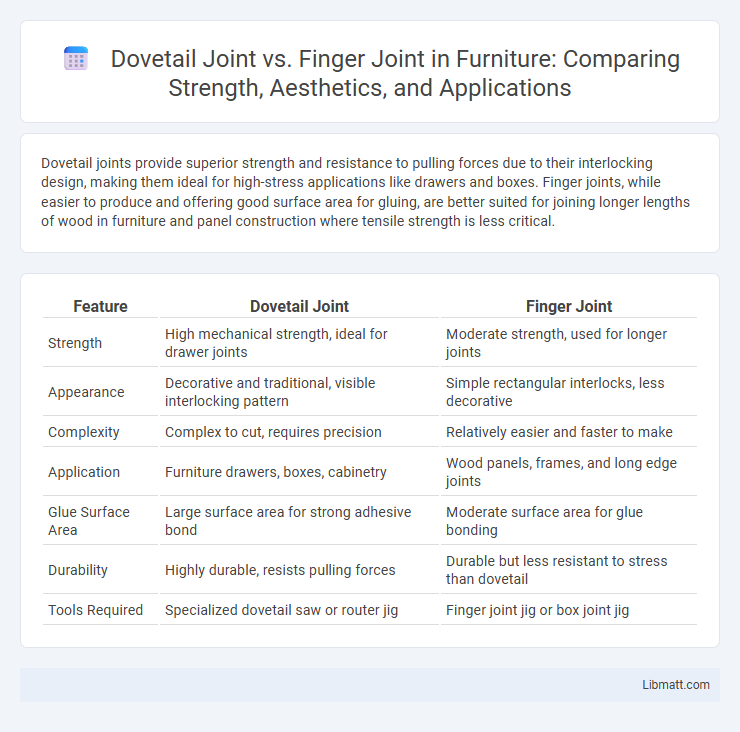 Dovetail Joint vs. Finger Joint in Furniture: Comparing Strength, Aesthetics, and Applications

Dovetail joints provide superior strength and resistance to pulling forces due to their interlocking design, making them ideal for high-stress applications like drawers and boxes. Finger joints, while easier to produce and offering good surface area for gluing, are better suited for joining longer lengths of wood in furniture and panel construction where tensile strength is less critical.

| Feature | Dovetail Joint | Finger Joint |
|---|---|---|
| Strength | High mechanical strength, ideal for drawer joints | Moderate strength, used for longer joints |
| Appearance | Decorative and traditional, visible interlocking pattern | Simple rectangular interlocks, less decorative |
| Complexity | Complex to cut, requires precision | Relatively easier and faster to make |
| Application | Furniture drawers, boxes, cabinetry | Wood panels, frames, and long edge joints |
| Glue Surface Area | Large surface area for strong adhesive bond | Moderate surface area for glue bonding |
| Durability | Highly durable, resists pulling forces | Durable but less resistant to stress than dovetail |
| Tools Required | Specialized dovetail saw or router jig | Finger joint jig or box joint jig |

Libmatt.com