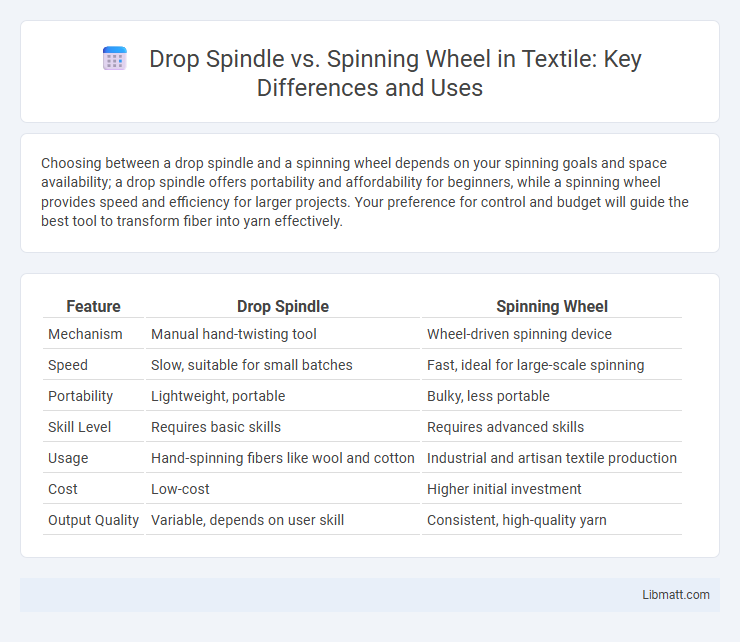 Drop Spindle vs. Spinning Wheel in Textile: Key Differences and Uses

Choosing between a drop spindle and a spinning wheel depends on your spinning goals and space availability; a drop spindle offers portability and affordability for beginners, while a spinning wheel provides speed and efficiency for larger projects. Your preference for control and budget will guide the best tool to transform fiber into yarn effectively.

| Feature | Drop Spindle | Spinning Wheel |
|---|---|---|
| Mechanism | Manual hand-twisting tool | Wheel-driven spinning device |
| Speed | Slow, suitable for small batches | Fast, ideal for large-scale spinning |
| Portability | Lightweight, portable | Bulky, less portable |
| Skill Level | Requires basic skills | Requires advanced skills |
| Usage | Hand-spinning fibers like wool and cotton | Industrial and artisan textile production |
| Cost | Low-cost | Higher initial investment |
| Output Quality | Variable, depends on user skill | Consistent, high-quality yarn |

Libmatt.com