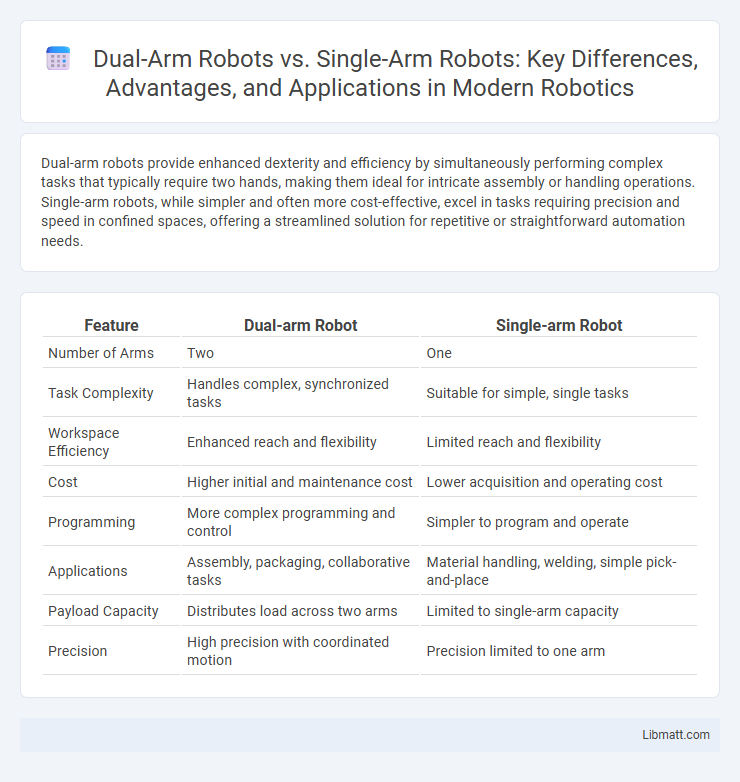 Dual-Arm Robots vs. Single-Arm Robots: Key Differences, Advantages, and Applications in Modern Robotics

Dual-arm robots provide enhanced dexterity and efficiency by simultaneously performing complex tasks that typically require two hands, making them ideal for intricate assembly or handling operations. Single-arm robots, while simpler and often more cost-effective, excel in tasks requiring precision and speed in confined spaces, offering a streamlined solution for repetitive or straightforward automation needs.

| Feature | Dual-arm Robot | Single-arm Robot |
|---|---|---|
| Number of Arms | Two | One |
| Task Complexity | Handles complex, synchronized tasks | Suitable for simple, single tasks |
| Workspace Efficiency | Enhanced reach and flexibility | Limited reach and flexibility |
| Cost | Higher initial and maintenance cost | Lower acquisition and operating cost |
| Programming | More complex programming and control | Simpler to program and operate |
| Applications | Assembly, packaging, collaborative tasks | Material handling, welding, simple pick-and-place |
| Payload Capacity | Distributes load across two arms | Limited to single-arm capacity |
| Precision | High precision with coordinated motion | Precision limited to one arm |

Libmatt.com