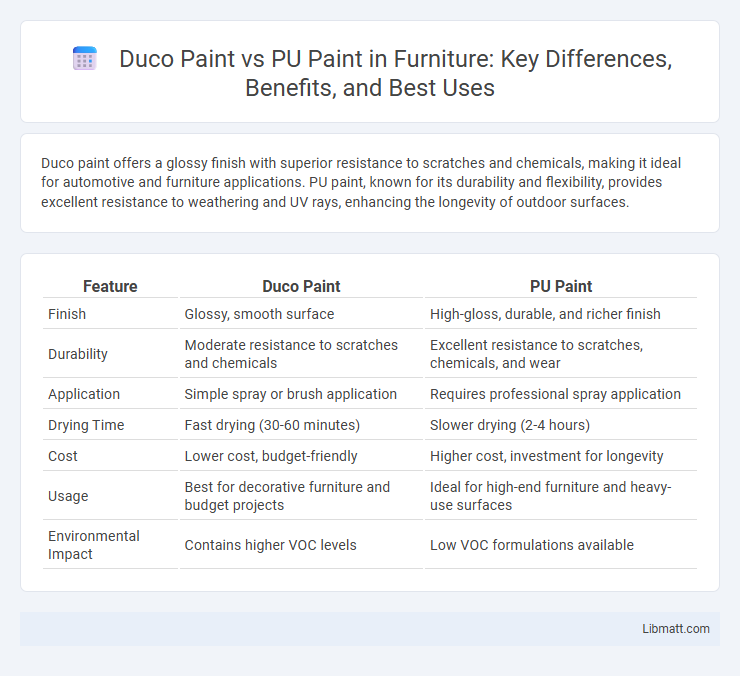 Duco Paint vs PU Paint in Furniture: Key Differences, Benefits, and Best Uses

Duco paint offers a glossy finish with superior resistance to scratches and chemicals, making it ideal for automotive and furniture applications. PU paint, known for its durability and flexibility, provides excellent resistance to weathering and UV rays, enhancing the longevity of outdoor surfaces.

| Feature | Duco Paint | PU Paint |
|---|---|---|
| Finish | Glossy, smooth surface | High-gloss, durable, and richer finish |
| Durability | Moderate resistance to scratches and chemicals | Excellent resistance to scratches, chemicals, and wear |
| Application | Simple spray or brush application | Requires professional spray application |
| Drying Time | Fast drying (30-60 minutes) | Slower drying (2-4 hours) |
| Cost | Lower cost, budget-friendly | Higher cost, investment for longevity |
| Usage | Best for decorative furniture and budget projects | Ideal for high-end furniture and heavy-use surfaces |
| Environmental Impact | Contains higher VOC levels | Low VOC formulations available |

Libmatt.com