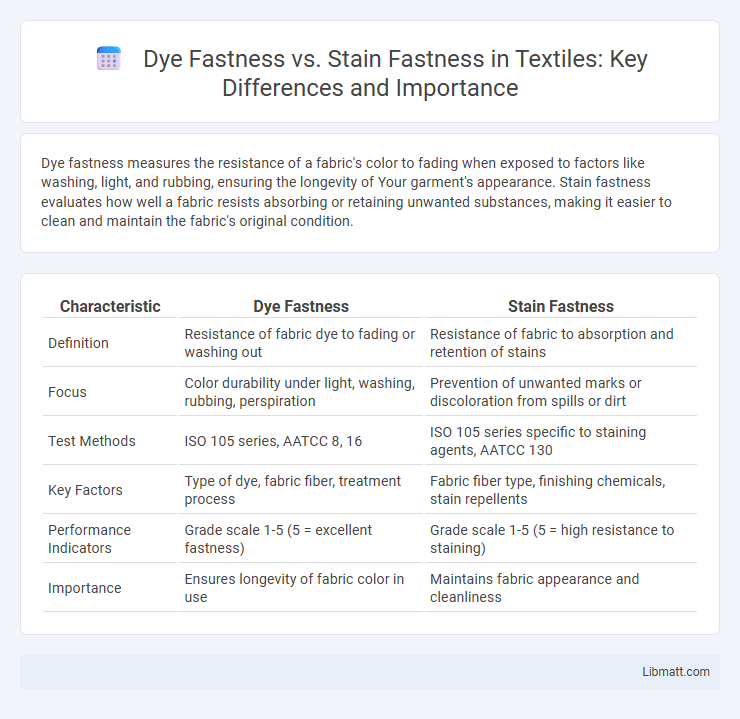 Dye Fastness vs. Stain Fastness in Textiles: Key Differences and Importance

Dye fastness measures the resistance of a fabric's color to fading when exposed to factors like washing, light, and rubbing, ensuring the longevity of Your garment's appearance. Stain fastness evaluates how well a fabric resists absorbing or retaining unwanted substances, making it easier to clean and maintain the fabric's original condition.

| Characteristic | Dye Fastness | Stain Fastness |
|---|---|---|
| Definition | Resistance of fabric dye to fading or washing out | Resistance of fabric to absorption and retention of stains |
| Focus | Color durability under light, washing, rubbing, perspiration | Prevention of unwanted marks or discoloration from spills or dirt |
| Test Methods | ISO 105 series, AATCC 8, 16 | ISO 105 series specific to staining agents, AATCC 130 |
| Key Factors | Type of dye, fabric fiber, treatment process | Fabric fiber type, finishing chemicals, stain repellents |
| Performance Indicators | Grade scale 1-5 (5 = excellent fastness) | Grade scale 1-5 (5 = high resistance to staining) |
| Importance | Ensures longevity of fabric color in use | Maintains fabric appearance and cleanliness |

Libmatt.com