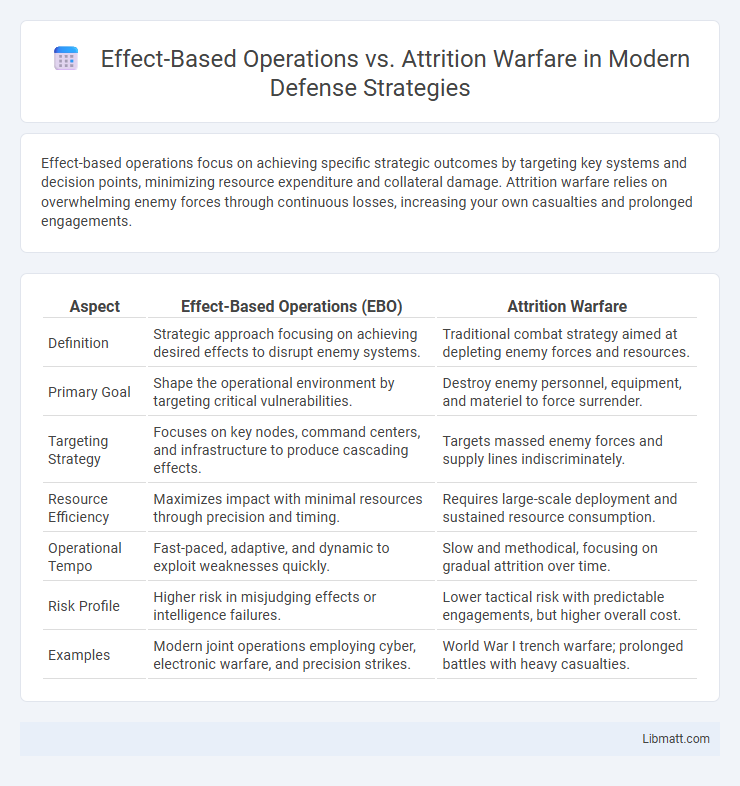 Effect-Based Operations vs. Attrition Warfare in Modern Defense Strategies

Effect-based operations focus on achieving specific strategic outcomes by targeting key systems and decision points, minimizing resource expenditure and collateral damage. Attrition warfare relies on overwhelming enemy forces through continuous losses, increasing your own casualties and prolonged engagements.

| Aspect | Effect-Based Operations (EBO) | Attrition Warfare |
|---|---|---|
| Definition | Strategic approach focusing on achieving desired effects to disrupt enemy systems. | Traditional combat strategy aimed at depleting enemy forces and resources. |
| Primary Goal | Shape the operational environment by targeting critical vulnerabilities. | Destroy enemy personnel, equipment, and materiel to force surrender. |
| Targeting Strategy | Focuses on key nodes, command centers, and infrastructure to produce cascading effects. | Targets massed enemy forces and supply lines indiscriminately. |
| Resource Efficiency | Maximizes impact with minimal resources through precision and timing. | Requires large-scale deployment and sustained resource consumption. |
| Operational Tempo | Fast-paced, adaptive, and dynamic to exploit weaknesses quickly. | Slow and methodical, focusing on gradual attrition over time. |
| Risk Profile | Higher risk in misjudging effects or intelligence failures. | Lower tactical risk with predictable engagements, but higher overall cost. |
| Examples | Modern joint operations employing cyber, electronic warfare, and precision strikes. | World War I trench warfare; prolonged battles with heavy casualties. |

Libmatt.com