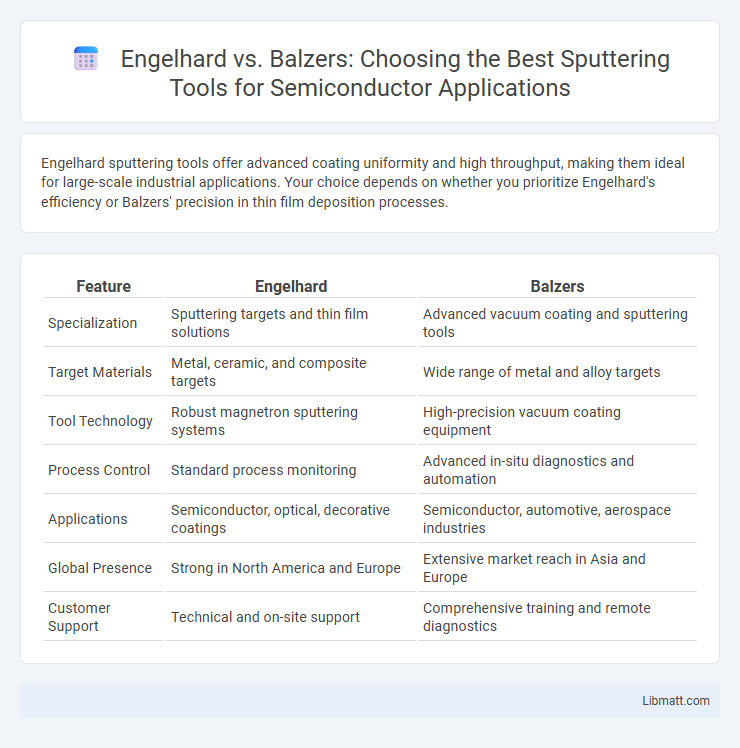 Engelhard vs. Balzers: Choosing the Best Sputtering Tools for Semiconductor Applications

Engelhard sputtering tools offer advanced coating uniformity and high throughput, making them ideal for large-scale industrial applications. Your choice depends on whether you prioritize Engelhard's efficiency or Balzers' precision in thin film deposition processes.

| Feature | Engelhard | Balzers |
|---|---|---|
| Specialization | Sputtering targets and thin film solutions | Advanced vacuum coating and sputtering tools |
| Target Materials | Metal, ceramic, and composite targets | Wide range of metal and alloy targets |
| Tool Technology | Robust magnetron sputtering systems | High-precision vacuum coating equipment |
| Process Control | Standard process monitoring | Advanced in-situ diagnostics and automation |
| Applications | Semiconductor, optical, decorative coatings | Semiconductor, automotive, aerospace industries |
| Global Presence | Strong in North America and Europe | Extensive market reach in Asia and Europe |
| Customer Support | Technical and on-site support | Comprehensive training and remote diagnostics |

Libmatt.com