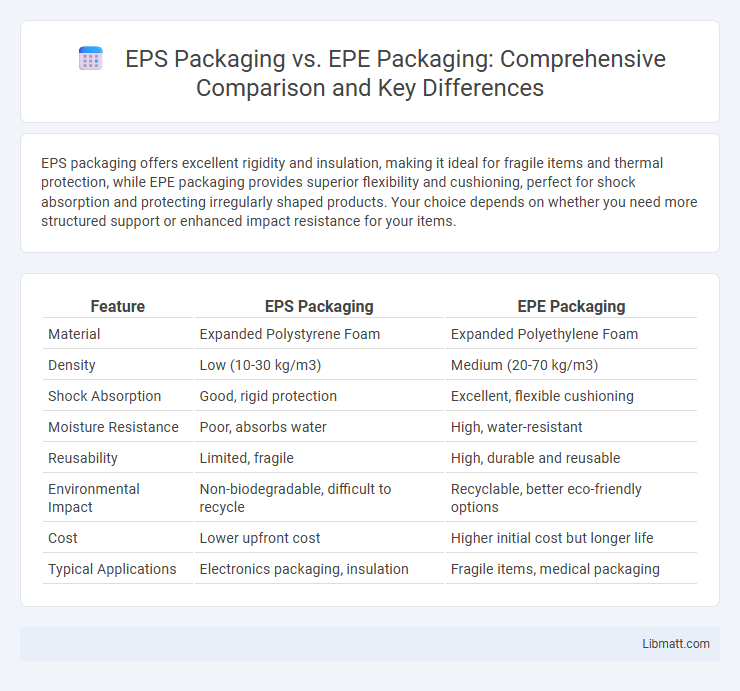 EPS Packaging vs. EPE Packaging: Comprehensive Comparison and Key Differences

EPS packaging offers excellent rigidity and insulation, making it ideal for fragile items and thermal protection, while EPE packaging provides superior flexibility and cushioning, perfect for shock absorption and protecting irregularly shaped products. Your choice depends on whether you need more structured support or enhanced impact resistance for your items.

| Feature | EPS Packaging | EPE Packaging |
|---|---|---|
| Material | Expanded Polystyrene Foam | Expanded Polyethylene Foam |
| Density | Low (10-30 kg/m3) | Medium (20-70 kg/m3) |
| Shock Absorption | Good, rigid protection | Excellent, flexible cushioning |
| Moisture Resistance | Poor, absorbs water | High, water-resistant |
| Reusability | Limited, fragile | High, durable and reusable |
| Environmental Impact | Non-biodegradable, difficult to recycle | Recyclable, better eco-friendly options |
| Cost | Lower upfront cost | Higher initial cost but longer life |
| Typical Applications | Electronics packaging, insulation | Fragile items, medical packaging |

Libmatt.com