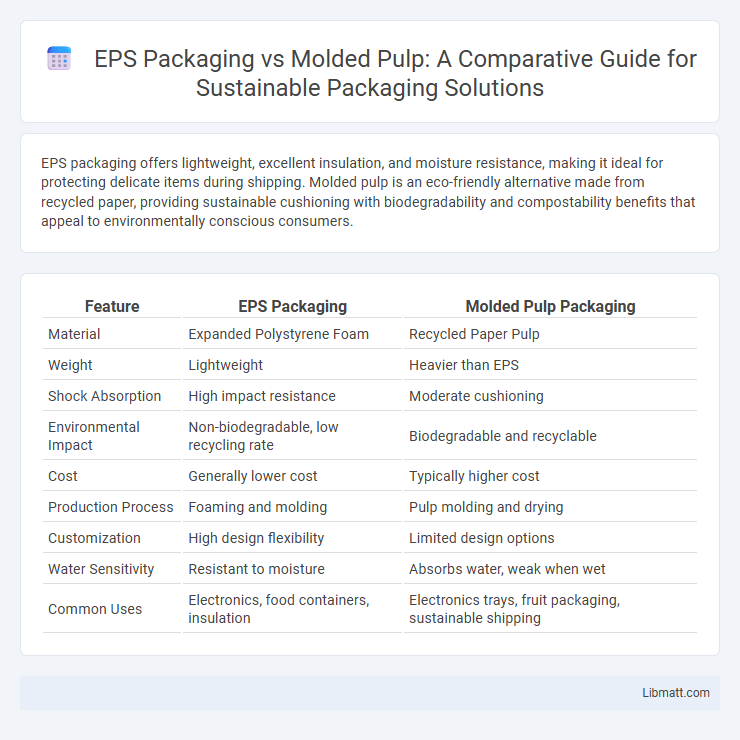 EPS Packaging vs Molded Pulp: A Comparative Guide for Sustainable Packaging Solutions

EPS packaging offers lightweight, excellent insulation, and moisture resistance, making it ideal for protecting delicate items during shipping. Molded pulp is an eco-friendly alternative made from recycled paper, providing sustainable cushioning with biodegradability and compostability benefits that appeal to environmentally conscious consumers.

| Feature | EPS Packaging | Molded Pulp Packaging |
|---|---|---|
| Material | Expanded Polystyrene Foam | Recycled Paper Pulp |
| Weight | Lightweight | Heavier than EPS |
| Shock Absorption | High impact resistance | Moderate cushioning |
| Environmental Impact | Non-biodegradable, low recycling rate | Biodegradable and recyclable |
| Cost | Generally lower cost | Typically higher cost |
| Production Process | Foaming and molding | Pulp molding and drying |
| Customization | High design flexibility | Limited design options |
| Water Sensitivity | Resistant to moisture | Absorbs water, weak when wet |
| Common Uses | Electronics, food containers, insulation | Electronics trays, fruit packaging, sustainable shipping |

Libmatt.com