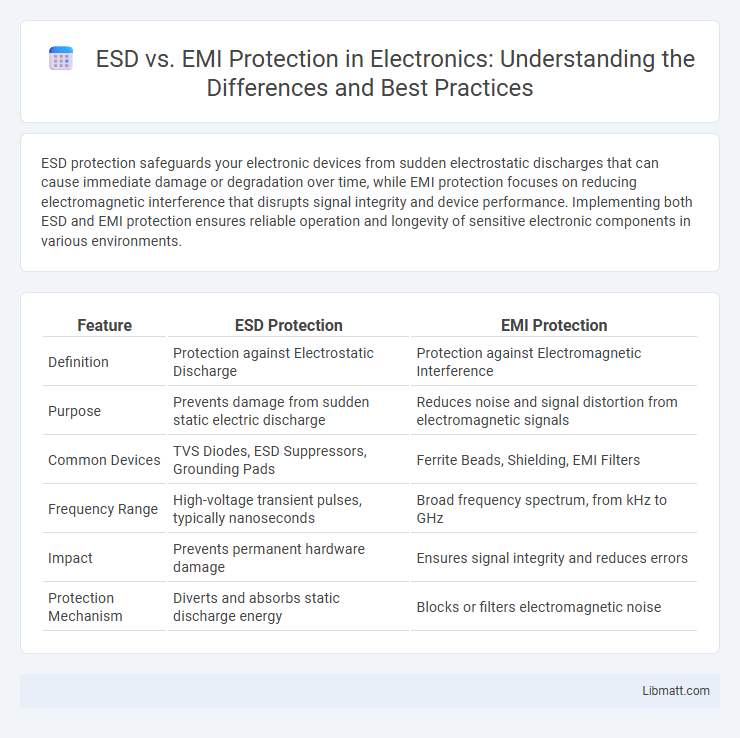 ESD vs. EMI Protection in Electronics: Understanding the Differences and Best Practices

ESD protection safeguards your electronic devices from sudden electrostatic discharges that can cause immediate damage or degradation over time, while EMI protection focuses on reducing electromagnetic interference that disrupts signal integrity and device performance. Implementing both ESD and EMI protection ensures reliable operation and longevity of sensitive electronic components in various environments.

| Feature | ESD Protection | EMI Protection |
|---|---|---|
| Definition | Protection against Electrostatic Discharge | Protection against Electromagnetic Interference |
| Purpose | Prevents damage from sudden static electric discharge | Reduces noise and signal distortion from electromagnetic signals |
| Common Devices | TVS Diodes, ESD Suppressors, Grounding Pads | Ferrite Beads, Shielding, EMI Filters |
| Frequency Range | High-voltage transient pulses, typically nanoseconds | Broad frequency spectrum, from kHz to GHz |
| Impact | Prevents permanent hardware damage | Ensures signal integrity and reduces errors |
| Protection Mechanism | Diverts and absorbs static discharge energy | Blocks or filters electromagnetic noise |

Libmatt.com