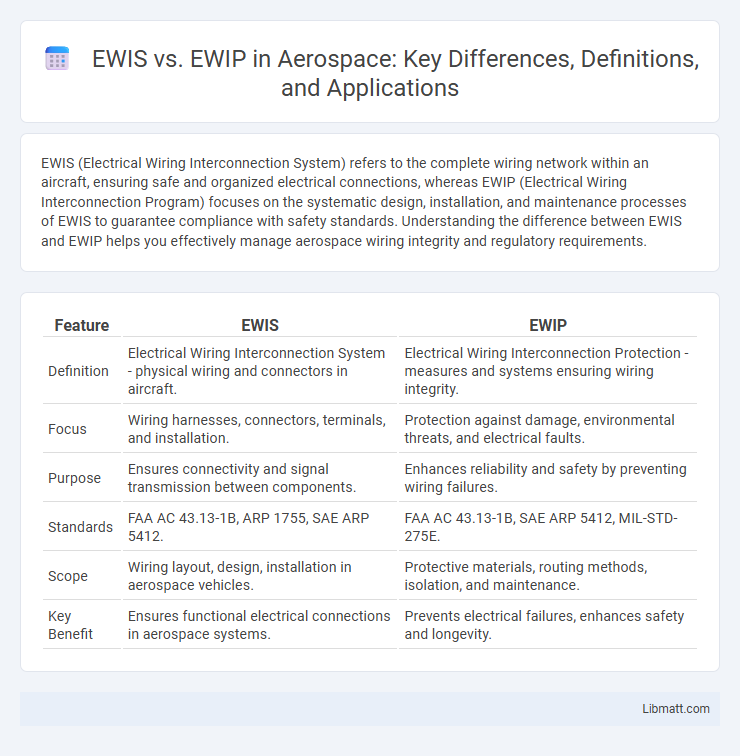 EWIS vs. EWIP in Aerospace: Key Differences, Definitions, and Applications

EWIS (Electrical Wiring Interconnection System) refers to the complete wiring network within an aircraft, ensuring safe and organized electrical connections, whereas EWIP (Electrical Wiring Interconnection Program) focuses on the systematic design, installation, and maintenance processes of EWIS to guarantee compliance with safety standards. Understanding the difference between EWIS and EWIP helps you effectively manage aerospace wiring integrity and regulatory requirements.

| Feature | EWIS | EWIP |
|---|---|---|
| Definition | Electrical Wiring Interconnection System - physical wiring and connectors in aircraft. | Electrical Wiring Interconnection Protection - measures and systems ensuring wiring integrity. |
| Focus | Wiring harnesses, connectors, terminals, and installation. | Protection against damage, environmental threats, and electrical faults. |
| Purpose | Ensures connectivity and signal transmission between components. | Enhances reliability and safety by preventing wiring failures. |
| Standards | FAA AC 43.13-1B, ARP 1755, SAE ARP 5412. | FAA AC 43.13-1B, SAE ARP 5412, MIL-STD-275E. |
| Scope | Wiring layout, design, installation in aerospace vehicles. | Protective materials, routing methods, isolation, and maintenance. |
| Key Benefit | Ensures functional electrical connections in aerospace systems. | Prevents electrical failures, enhances safety and longevity. |

Libmatt.com