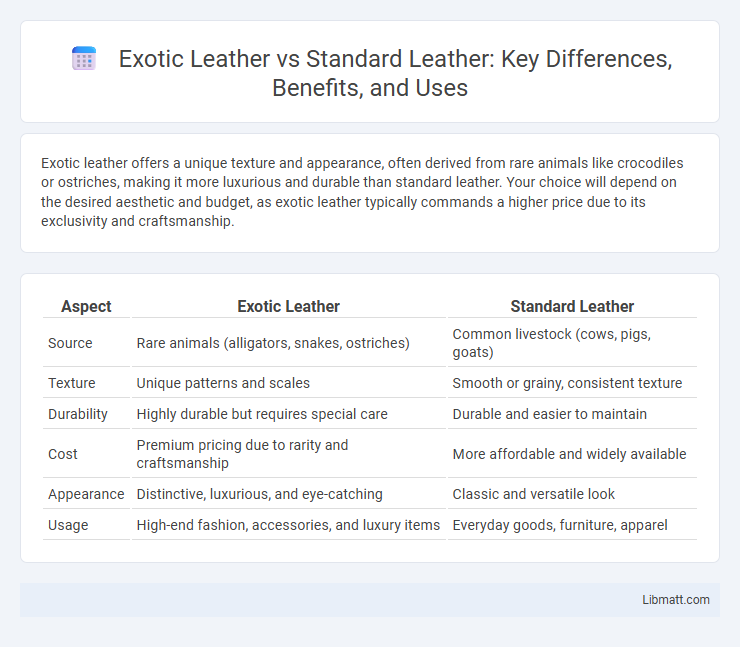 Exotic Leather vs Standard Leather: Key Differences, Benefits, and Uses

Exotic leather offers a unique texture and appearance, often derived from rare animals like crocodiles or ostriches, making it more luxurious and durable than standard leather. Your choice will depend on the desired aesthetic and budget, as exotic leather typically commands a higher price due to its exclusivity and craftsmanship.

| Aspect | Exotic Leather | Standard Leather |
|---|---|---|
| Source | Rare animals (alligators, snakes, ostriches) | Common livestock (cows, pigs, goats) |
| Texture | Unique patterns and scales | Smooth or grainy, consistent texture |
| Durability | Highly durable but requires special care | Durable and easier to maintain |
| Cost | Premium pricing due to rarity and craftsmanship | More affordable and widely available |
| Appearance | Distinctive, luxurious, and eye-catching | Classic and versatile look |
| Usage | High-end fashion, accessories, and luxury items | Everyday goods, furniture, apparel |

Libmatt.com