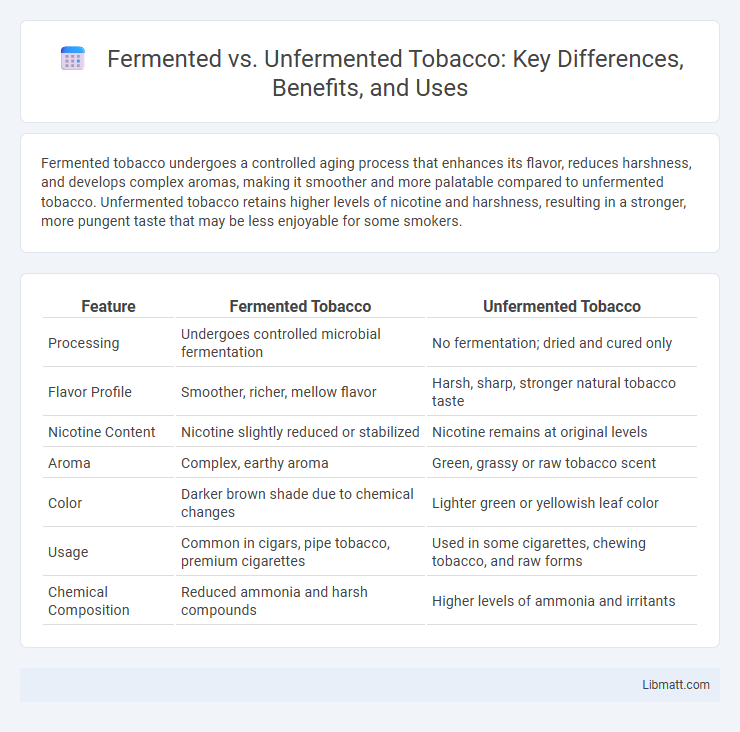 Fermented vs. Unfermented Tobacco: Key Differences, Benefits, and Uses

Fermented tobacco undergoes a controlled aging process that enhances its flavor, reduces harshness, and develops complex aromas, making it smoother and more palatable compared to unfermented tobacco. Unfermented tobacco retains higher levels of nicotine and harshness, resulting in a stronger, more pungent taste that may be less enjoyable for some smokers.

| Feature | Fermented Tobacco | Unfermented Tobacco |
|---|---|---|
| Processing | Undergoes controlled microbial fermentation | No fermentation; dried and cured only |
| Flavor Profile | Smoother, richer, mellow flavor | Harsh, sharp, stronger natural tobacco taste |
| Nicotine Content | Nicotine slightly reduced or stabilized | Nicotine remains at original levels |
| Aroma | Complex, earthy aroma | Green, grassy or raw tobacco scent |
| Color | Darker brown shade due to chemical changes | Lighter green or yellowish leaf color |
| Usage | Common in cigars, pipe tobacco, premium cigarettes | Used in some cigarettes, chewing tobacco, and raw forms |
| Chemical Composition | Reduced ammonia and harsh compounds | Higher levels of ammonia and irritants |

Libmatt.com