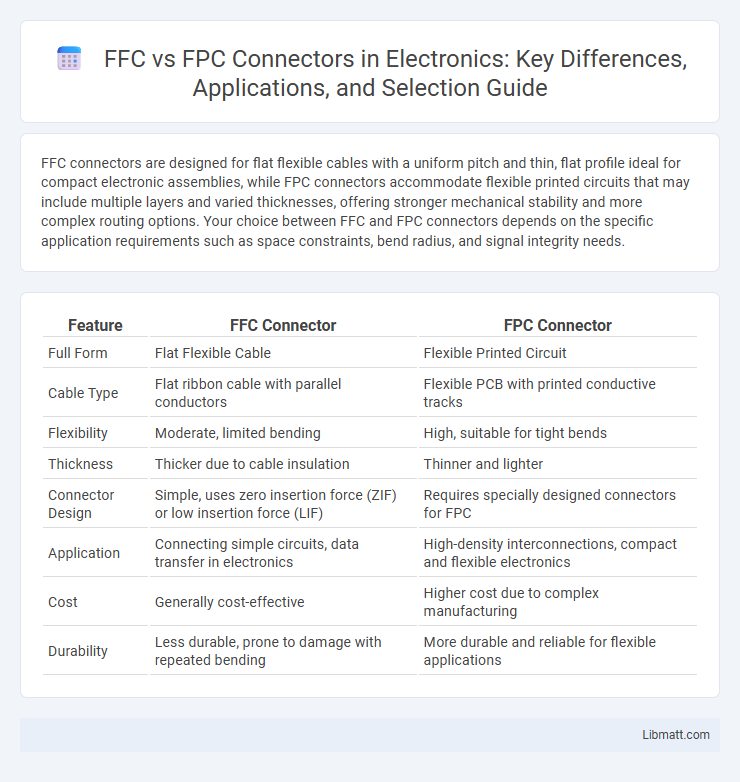 FFC vs FPC Connectors in Electronics: Key Differences, Applications, and Selection Guide

FFC connectors are designed for flat flexible cables with a uniform pitch and thin, flat profile ideal for compact electronic assemblies, while FPC connectors accommodate flexible printed circuits that may include multiple layers and varied thicknesses, offering stronger mechanical stability and more complex routing options. Your choice between FFC and FPC connectors depends on the specific application requirements such as space constraints, bend radius, and signal integrity needs.

| Feature | FFC Connector | FPC Connector |
|---|---|---|
| Full Form | Flat Flexible Cable | Flexible Printed Circuit |
| Cable Type | Flat ribbon cable with parallel conductors | Flexible PCB with printed conductive tracks |
| Flexibility | Moderate, limited bending | High, suitable for tight bends |
| Thickness | Thicker due to cable insulation | Thinner and lighter |
| Connector Design | Simple, uses zero insertion force (ZIF) or low insertion force (LIF) | Requires specially designed connectors for FPC |
| Application | Connecting simple circuits, data transfer in electronics | High-density interconnections, compact and flexible electronics |
| Cost | Generally cost-effective | Higher cost due to complex manufacturing |
| Durability | Less durable, prone to damage with repeated bending | More durable and reliable for flexible applications |

Libmatt.com