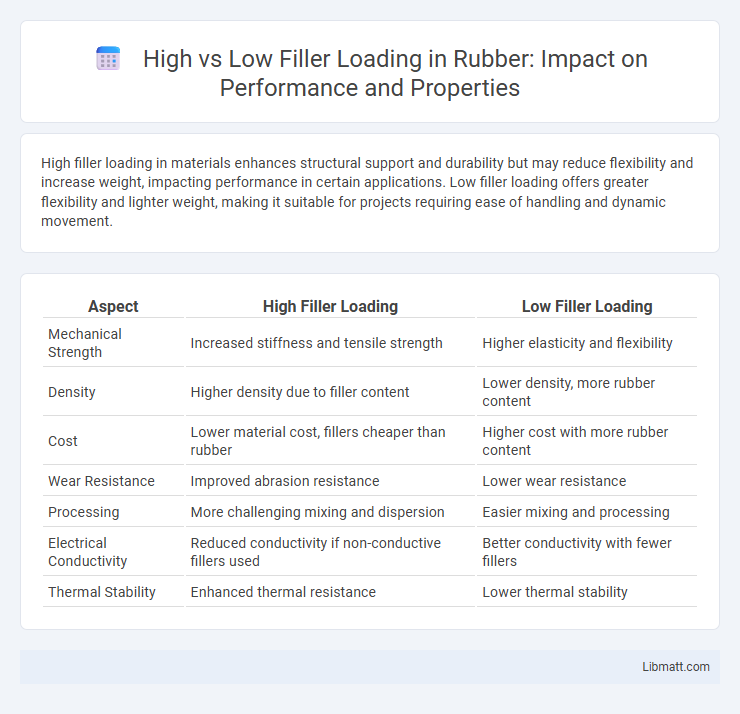 High vs Low Filler Loading in Rubber: Impact on Performance and Properties

High filler loading in materials enhances structural support and durability but may reduce flexibility and increase weight, impacting performance in certain applications. Low filler loading offers greater flexibility and lighter weight, making it suitable for projects requiring ease of handling and dynamic movement.

| Aspect | High Filler Loading | Low Filler Loading |
|---|---|---|
| Mechanical Strength | Increased stiffness and tensile strength | Higher elasticity and flexibility |
| Density | Higher density due to filler content | Lower density, more rubber content |
| Cost | Lower material cost, fillers cheaper than rubber | Higher cost with more rubber content |
| Wear Resistance | Improved abrasion resistance | Lower wear resistance |
| Processing | More challenging mixing and dispersion | Easier mixing and processing |
| Electrical Conductivity | Reduced conductivity if non-conductive fillers used | Better conductivity with fewer fillers |
| Thermal Stability | Enhanced thermal resistance | Lower thermal stability |

Libmatt.com