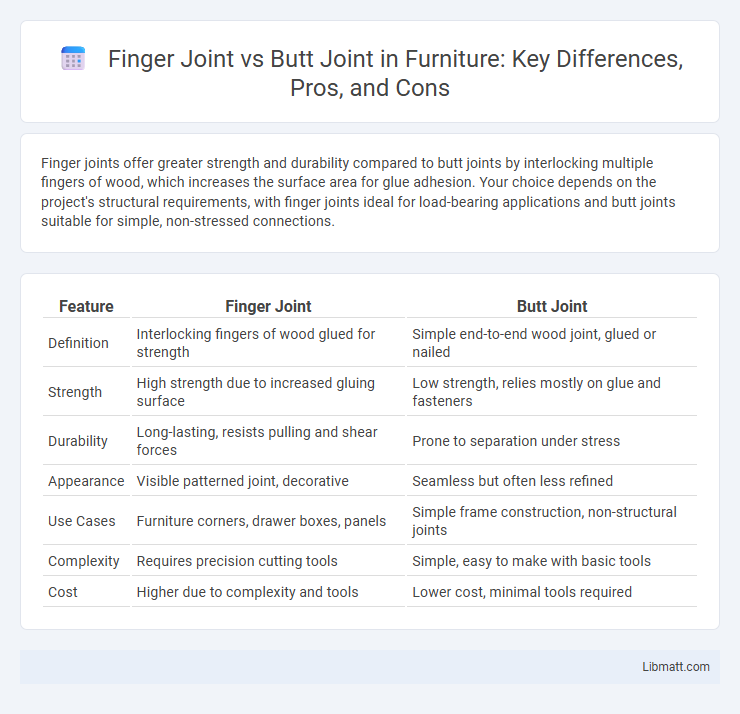 Finger Joint vs Butt Joint in Furniture: Key Differences, Pros, and Cons

Finger joints offer greater strength and durability compared to butt joints by interlocking multiple fingers of wood, which increases the surface area for glue adhesion. Your choice depends on the project's structural requirements, with finger joints ideal for load-bearing applications and butt joints suitable for simple, non-stressed connections.

| Feature | Finger Joint | Butt Joint |
|---|---|---|
| Definition | Interlocking fingers of wood glued for strength | Simple end-to-end wood joint, glued or nailed |
| Strength | High strength due to increased gluing surface | Low strength, relies mostly on glue and fasteners |
| Durability | Long-lasting, resists pulling and shear forces | Prone to separation under stress |
| Appearance | Visible patterned joint, decorative | Seamless but often less refined |
| Use Cases | Furniture corners, drawer boxes, panels | Simple frame construction, non-structural joints |
| Complexity | Requires precision cutting tools | Simple, easy to make with basic tools |
| Cost | Higher due to complexity and tools | Lower cost, minimal tools required |

Libmatt.com