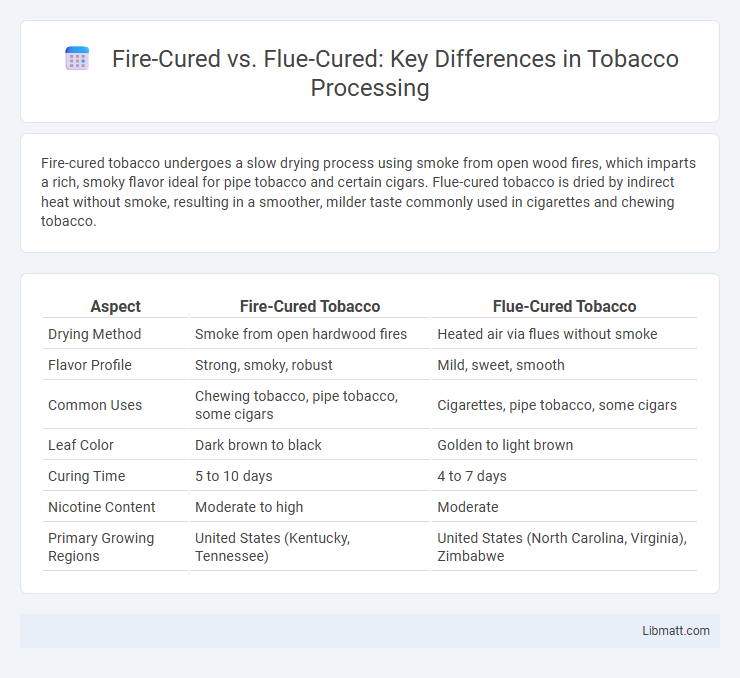 Fire-Cured vs. Flue-Cured: Key Differences in Tobacco Processing

Fire-cured tobacco undergoes a slow drying process using smoke from open wood fires, which imparts a rich, smoky flavor ideal for pipe tobacco and certain cigars. Flue-cured tobacco is dried by indirect heat without smoke, resulting in a smoother, milder taste commonly used in cigarettes and chewing tobacco.

| Aspect | Fire-Cured Tobacco | Flue-Cured Tobacco |
|---|---|---|
| Drying Method | Smoke from open hardwood fires | Heated air via flues without smoke |
| Flavor Profile | Strong, smoky, robust | Mild, sweet, smooth |
| Common Uses | Chewing tobacco, pipe tobacco, some cigars | Cigarettes, pipe tobacco, some cigars |
| Leaf Color | Dark brown to black | Golden to light brown |
| Curing Time | 5 to 10 days | 4 to 7 days |
| Nicotine Content | Moderate to high | Moderate |
| Primary Growing Regions | United States (Kentucky, Tennessee) | United States (North Carolina, Virginia), Zimbabwe |

Libmatt.com