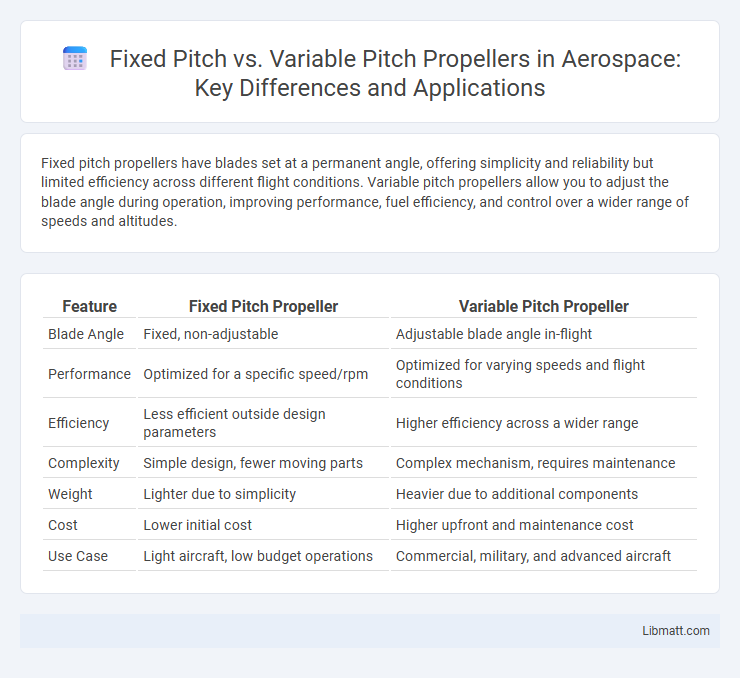 Fixed Pitch vs. Variable Pitch Propellers in Aerospace: Key Differences and Applications

Fixed pitch propellers have blades set at a permanent angle, offering simplicity and reliability but limited efficiency across different flight conditions. Variable pitch propellers allow you to adjust the blade angle during operation, improving performance, fuel efficiency, and control over a wider range of speeds and altitudes.

| Feature | Fixed Pitch Propeller | Variable Pitch Propeller |
|---|---|---|
| Blade Angle | Fixed, non-adjustable | Adjustable blade angle in-flight |
| Performance | Optimized for a specific speed/rpm | Optimized for varying speeds and flight conditions |
| Efficiency | Less efficient outside design parameters | Higher efficiency across a wider range |
| Complexity | Simple design, fewer moving parts | Complex mechanism, requires maintenance |
| Weight | Lighter due to simplicity | Heavier due to additional components |
| Cost | Lower initial cost | Higher upfront and maintenance cost |
| Use Case | Light aircraft, low budget operations | Commercial, military, and advanced aircraft |

Libmatt.com