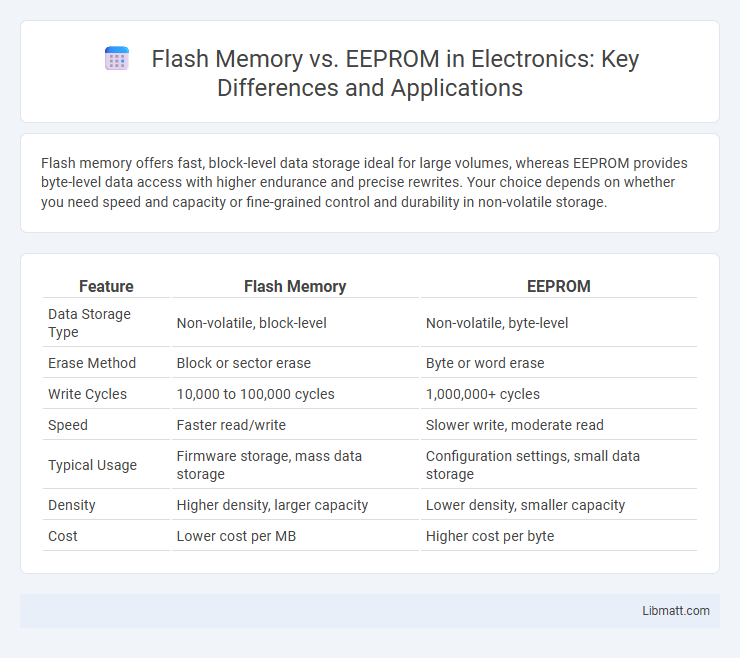 Flash Memory vs. EEPROM in Electronics: Key Differences and Applications

Flash memory offers fast, block-level data storage ideal for large volumes, whereas EEPROM provides byte-level data access with higher endurance and precise rewrites. Your choice depends on whether you need speed and capacity or fine-grained control and durability in non-volatile storage.

| Feature | Flash Memory | EEPROM |
|---|---|---|
| Data Storage Type | Non-volatile, block-level | Non-volatile, byte-level |
| Erase Method | Block or sector erase | Byte or word erase |
| Write Cycles | 10,000 to 100,000 cycles | 1,000,000+ cycles |
| Speed | Faster read/write | Slower write, moderate read |
| Typical Usage | Firmware storage, mass data storage | Configuration settings, small data storage |
| Density | Higher density, larger capacity | Lower density, smaller capacity |
| Cost | Lower cost per MB | Higher cost per byte |

Libmatt.com