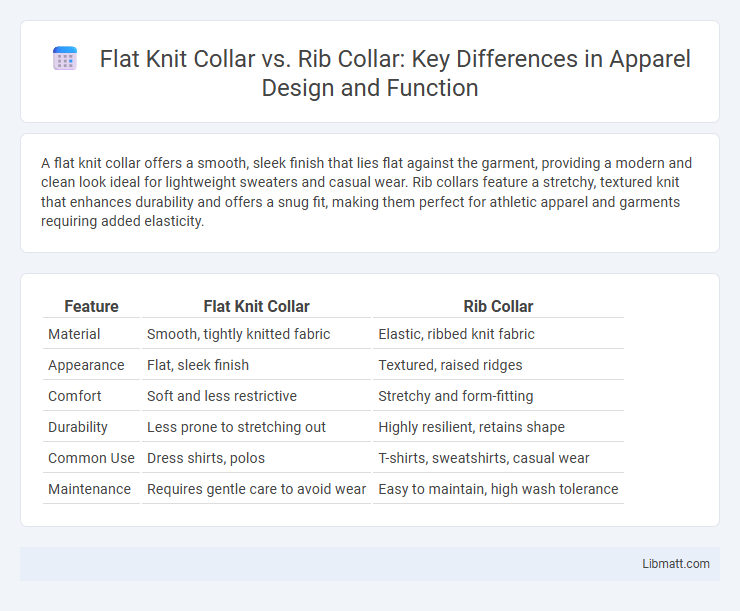 Flat Knit Collar vs. Rib Collar: Key Differences in Apparel Design and Function

A flat knit collar offers a smooth, sleek finish that lies flat against the garment, providing a modern and clean look ideal for lightweight sweaters and casual wear. Rib collars feature a stretchy, textured knit that enhances durability and offers a snug fit, making them perfect for athletic apparel and garments requiring added elasticity.

| Feature | Flat Knit Collar | Rib Collar |
|---|---|---|
| Material | Smooth, tightly knitted fabric | Elastic, ribbed knit fabric |
| Appearance | Flat, sleek finish | Textured, raised ridges |
| Comfort | Soft and less restrictive | Stretchy and form-fitting |
| Durability | Less prone to stretching out | Highly resilient, retains shape |
| Common Use | Dress shirts, polos | T-shirts, sweatshirts, casual wear |
| Maintenance | Requires gentle care to avoid wear | Easy to maintain, high wash tolerance |

Libmatt.com