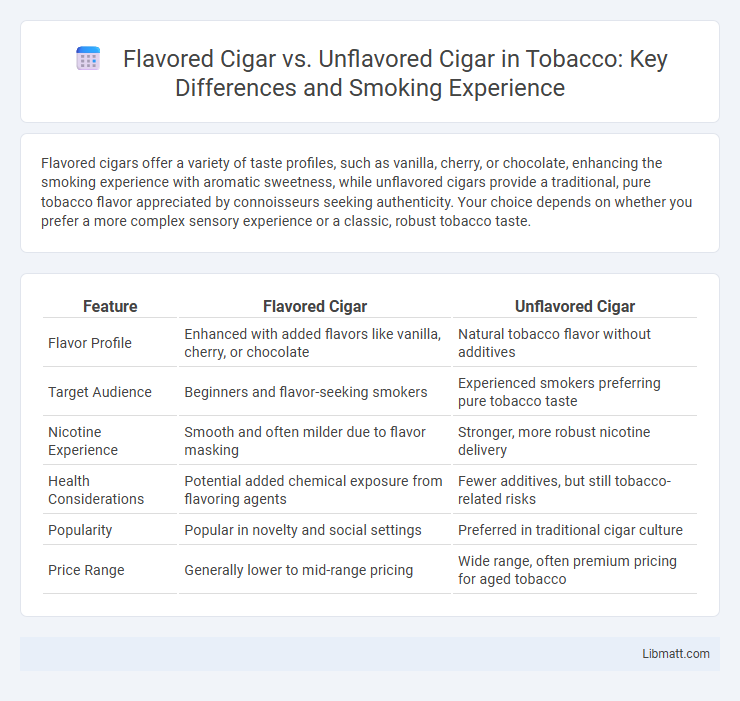 Flavored Cigar vs. Unflavored Cigar in Tobacco: Key Differences and Smoking Experience

Flavored cigars offer a variety of taste profiles, such as vanilla, cherry, or chocolate, enhancing the smoking experience with aromatic sweetness, while unflavored cigars provide a traditional, pure tobacco flavor appreciated by connoisseurs seeking authenticity. Your choice depends on whether you prefer a more complex sensory experience or a classic, robust tobacco taste.

| Feature | Flavored Cigar | Unflavored Cigar |
|---|---|---|
| Flavor Profile | Enhanced with added flavors like vanilla, cherry, or chocolate | Natural tobacco flavor without additives |
| Target Audience | Beginners and flavor-seeking smokers | Experienced smokers preferring pure tobacco taste |
| Nicotine Experience | Smooth and often milder due to flavor masking | Stronger, more robust nicotine delivery |
| Health Considerations | Potential added chemical exposure from flavoring agents | Fewer additives, but still tobacco-related risks |
| Popularity | Popular in novelty and social settings | Preferred in traditional cigar culture |
| Price Range | Generally lower to mid-range pricing | Wide range, often premium pricing for aged tobacco |

Libmatt.com