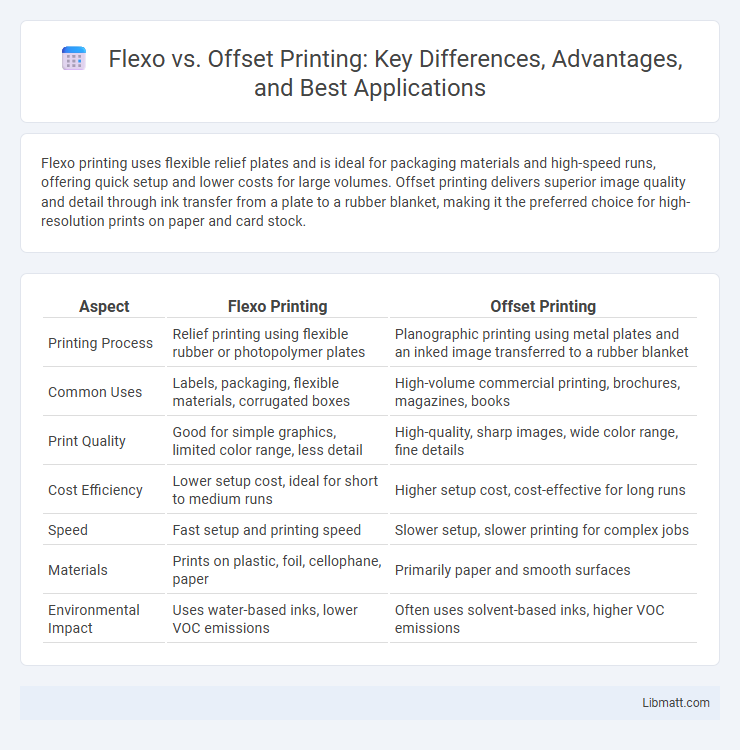 Flexo vs. Offset Printing: Key Differences, Advantages, and Best Applications

Flexo printing uses flexible relief plates and is ideal for packaging materials and high-speed runs, offering quick setup and lower costs for large volumes. Offset printing delivers superior image quality and detail through ink transfer from a plate to a rubber blanket, making it the preferred choice for high-resolution prints on paper and card stock.

| Aspect | Flexo Printing | Offset Printing |
|---|---|---|
| Printing Process | Relief printing using flexible rubber or photopolymer plates | Planographic printing using metal plates and an inked image transferred to a rubber blanket |
| Common Uses | Labels, packaging, flexible materials, corrugated boxes | High-volume commercial printing, brochures, magazines, books |
| Print Quality | Good for simple graphics, limited color range, less detail | High-quality, sharp images, wide color range, fine details |
| Cost Efficiency | Lower setup cost, ideal for short to medium runs | Higher setup cost, cost-effective for long runs |
| Speed | Fast setup and printing speed | Slower setup, slower printing for complex jobs |
| Materials | Prints on plastic, foil, cellophane, paper | Primarily paper and smooth surfaces |
| Environmental Impact | Uses water-based inks, lower VOC emissions | Often uses solvent-based inks, higher VOC emissions |

Libmatt.com