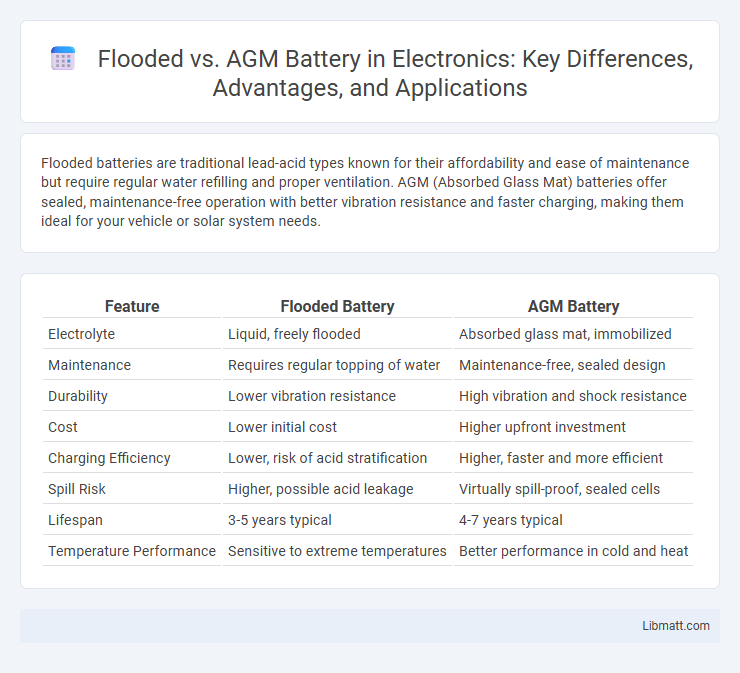 Flooded vs. AGM Battery in Electronics: Key Differences, Advantages, and Applications

Flooded batteries are traditional lead-acid types known for their affordability and ease of maintenance but require regular water refilling and proper ventilation. AGM (Absorbed Glass Mat) batteries offer sealed, maintenance-free operation with better vibration resistance and faster charging, making them ideal for your vehicle or solar system needs.

| Feature | Flooded Battery | AGM Battery |
|---|---|---|
| Electrolyte | Liquid, freely flooded | Absorbed glass mat, immobilized |
| Maintenance | Requires regular topping of water | Maintenance-free, sealed design |
| Durability | Lower vibration resistance | High vibration and shock resistance |
| Cost | Lower initial cost | Higher upfront investment |
| Charging Efficiency | Lower, risk of acid stratification | Higher, faster and more efficient |
| Spill Risk | Higher, possible acid leakage | Virtually spill-proof, sealed cells |
| Lifespan | 3-5 years typical | 4-7 years typical |
| Temperature Performance | Sensitive to extreme temperatures | Better performance in cold and heat |

Libmatt.com