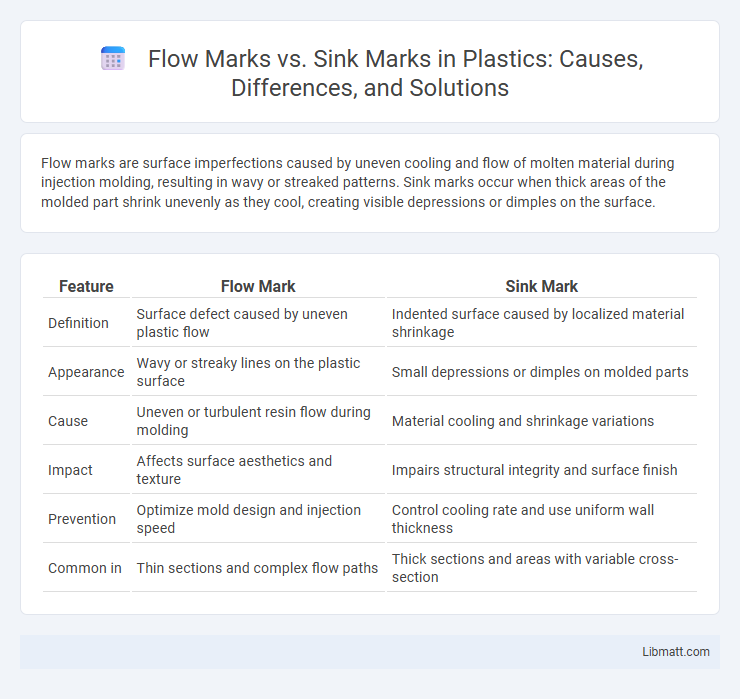 Flow Marks vs. Sink Marks in Plastics: Causes, Differences, and Solutions

Flow marks are surface imperfections caused by uneven cooling and flow of molten material during injection molding, resulting in wavy or streaked patterns. Sink marks occur when thick areas of the molded part shrink unevenly as they cool, creating visible depressions or dimples on the surface.

| Feature | Flow Mark | Sink Mark |
|---|---|---|
| Definition | Surface defect caused by uneven plastic flow | Indented surface caused by localized material shrinkage |
| Appearance | Wavy or streaky lines on the plastic surface | Small depressions or dimples on molded parts |
| Cause | Uneven or turbulent resin flow during molding | Material cooling and shrinkage variations |
| Impact | Affects surface aesthetics and texture | Impairs structural integrity and surface finish |
| Prevention | Optimize mold design and injection speed | Control cooling rate and use uniform wall thickness |
| Common in | Thin sections and complex flow paths | Thick sections and areas with variable cross-section |

Libmatt.com