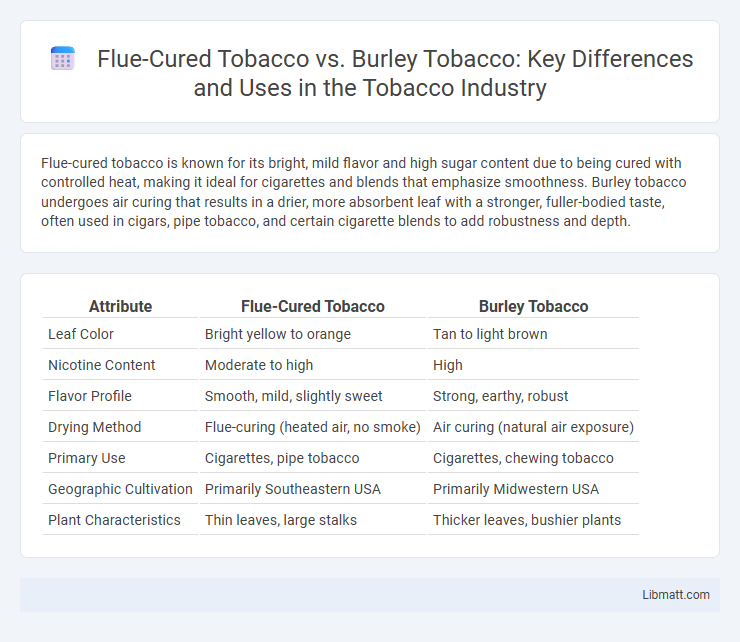 Flue-Cured Tobacco vs. Burley Tobacco: Key Differences and Uses in the Tobacco Industry

Flue-cured tobacco is known for its bright, mild flavor and high sugar content due to being cured with controlled heat, making it ideal for cigarettes and blends that emphasize smoothness. Burley tobacco undergoes air curing that results in a drier, more absorbent leaf with a stronger, fuller-bodied taste, often used in cigars, pipe tobacco, and certain cigarette blends to add robustness and depth.

| Attribute | Flue-Cured Tobacco | Burley Tobacco |
|---|---|---|
| Leaf Color | Bright yellow to orange | Tan to light brown |
| Nicotine Content | Moderate to high | High |
| Flavor Profile | Smooth, mild, slightly sweet | Strong, earthy, robust |
| Drying Method | Flue-curing (heated air, no smoke) | Air curing (natural air exposure) |
| Primary Use | Cigarettes, pipe tobacco | Cigarettes, chewing tobacco |
| Geographic Cultivation | Primarily Southeastern USA | Primarily Midwestern USA |
| Plant Characteristics | Thin leaves, large stalks | Thicker leaves, bushier plants |

Libmatt.com