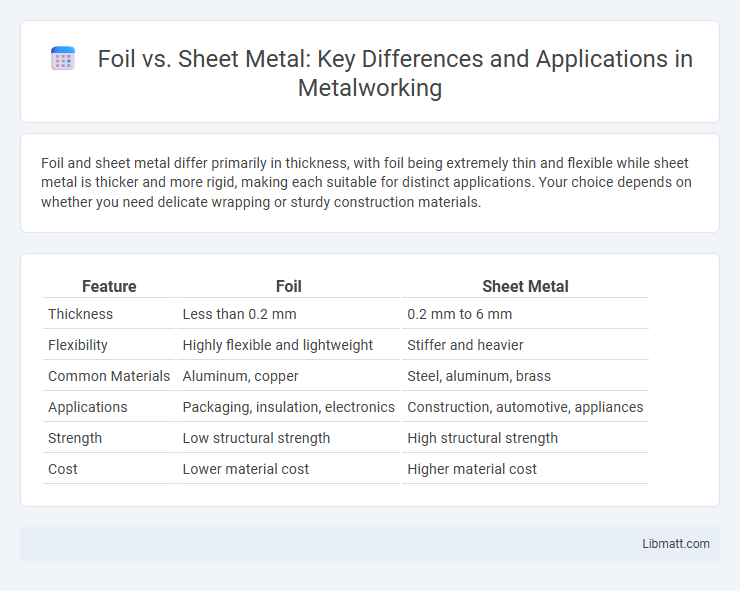 Foil vs. Sheet Metal: Key Differences and Applications in Metalworking

Foil and sheet metal differ primarily in thickness, with foil being extremely thin and flexible while sheet metal is thicker and more rigid, making each suitable for distinct applications. Your choice depends on whether you need delicate wrapping or sturdy construction materials.

| Feature | Foil | Sheet Metal |
|---|---|---|
| Thickness | Less than 0.2 mm | 0.2 mm to 6 mm |
| Flexibility | Highly flexible and lightweight | Stiffer and heavier |
| Common Materials | Aluminum, copper | Steel, aluminum, brass |
| Applications | Packaging, insulation, electronics | Construction, automotive, appliances |
| Strength | Low structural strength | High structural strength |
| Cost | Lower material cost | Higher material cost |

Libmatt.com