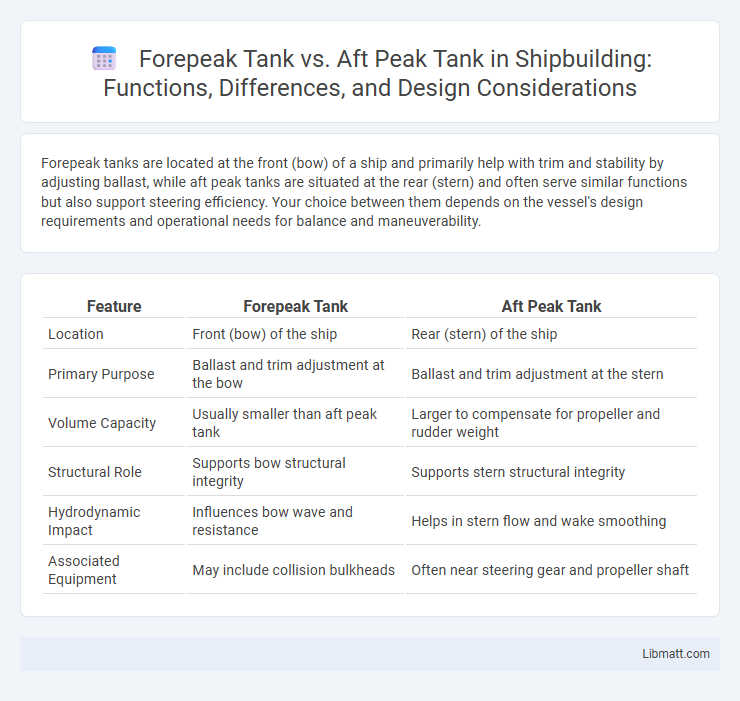 Forepeak Tank vs. Aft Peak Tank in Shipbuilding: Functions, Differences, and Design Considerations

Forepeak tanks are located at the front (bow) of a ship and primarily help with trim and stability by adjusting ballast, while aft peak tanks are situated at the rear (stern) and often serve similar functions but also support steering efficiency. Your choice between them depends on the vessel's design requirements and operational needs for balance and maneuverability.

| Feature | Forepeak Tank | Aft Peak Tank |
|---|---|---|
| Location | Front (bow) of the ship | Rear (stern) of the ship |
| Primary Purpose | Ballast and trim adjustment at the bow | Ballast and trim adjustment at the stern |
| Volume Capacity | Usually smaller than aft peak tank | Larger to compensate for propeller and rudder weight |
| Structural Role | Supports bow structural integrity | Supports stern structural integrity |
| Hydrodynamic Impact | Influences bow wave and resistance | Helps in stern flow and wake smoothing |
| Associated Equipment | May include collision bulkheads | Often near steering gear and propeller shaft |

Libmatt.com