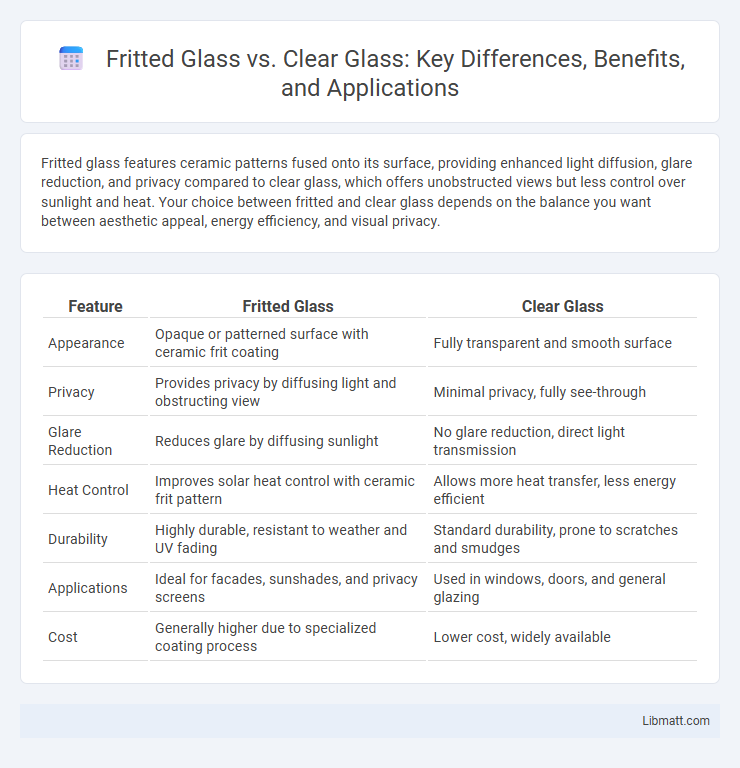 Fritted Glass vs. Clear Glass: Key Differences, Benefits, and Applications

Fritted glass features ceramic patterns fused onto its surface, providing enhanced light diffusion, glare reduction, and privacy compared to clear glass, which offers unobstructed views but less control over sunlight and heat. Your choice between fritted and clear glass depends on the balance you want between aesthetic appeal, energy efficiency, and visual privacy.

| Feature | Fritted Glass | Clear Glass |
|---|---|---|
| Appearance | Opaque or patterned surface with ceramic frit coating | Fully transparent and smooth surface |
| Privacy | Provides privacy by diffusing light and obstructing view | Minimal privacy, fully see-through |
| Glare Reduction | Reduces glare by diffusing sunlight | No glare reduction, direct light transmission |
| Heat Control | Improves solar heat control with ceramic frit pattern | Allows more heat transfer, less energy efficient |
| Durability | Highly durable, resistant to weather and UV fading | Standard durability, prone to scratches and smudges |
| Applications | Ideal for facades, sunshades, and privacy screens | Used in windows, doors, and general glazing |
| Cost | Generally higher due to specialized coating process | Lower cost, widely available |

Libmatt.com