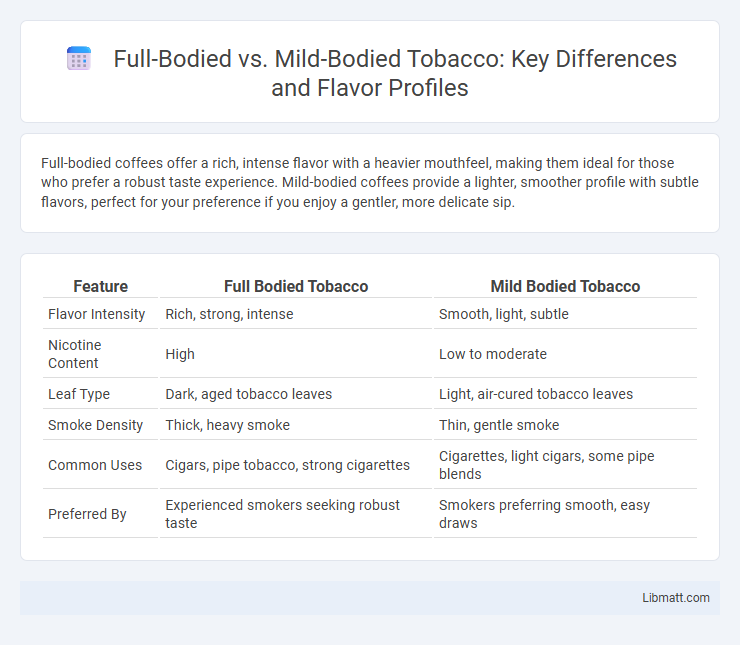 Full-Bodied vs. Mild-Bodied Tobacco: Key Differences and Flavor Profiles

Full-bodied coffees offer a rich, intense flavor with a heavier mouthfeel, making them ideal for those who prefer a robust taste experience. Mild-bodied coffees provide a lighter, smoother profile with subtle flavors, perfect for your preference if you enjoy a gentler, more delicate sip.

| Feature | Full Bodied Tobacco | Mild Bodied Tobacco |
|---|---|---|
| Flavor Intensity | Rich, strong, intense | Smooth, light, subtle |
| Nicotine Content | High | Low to moderate |
| Leaf Type | Dark, aged tobacco leaves | Light, air-cured tobacco leaves |
| Smoke Density | Thick, heavy smoke | Thin, gentle smoke |
| Common Uses | Cigars, pipe tobacco, strong cigarettes | Cigarettes, light cigars, some pipe blends |
| Preferred By | Experienced smokers seeking robust taste | Smokers preferring smooth, easy draws |

Libmatt.com