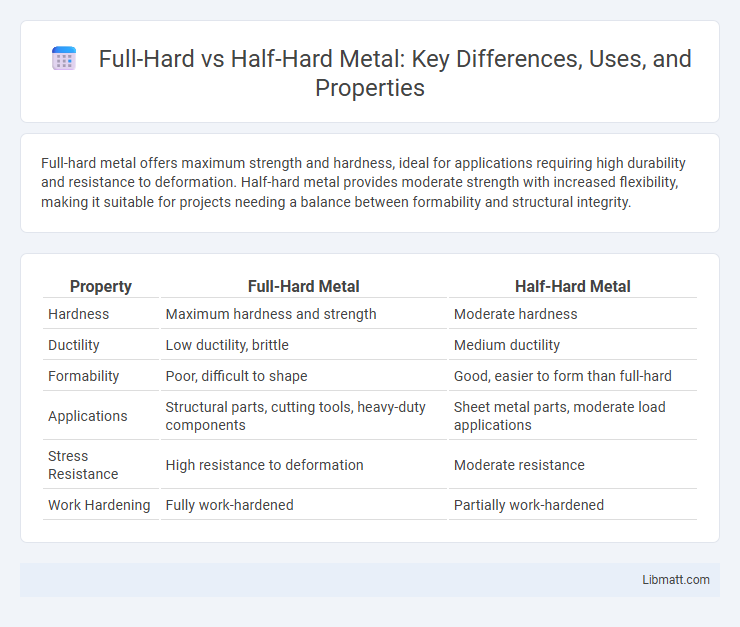 Full-Hard vs Half-Hard Metal: Key Differences, Uses, and Properties

Full-hard metal offers maximum strength and hardness, ideal for applications requiring high durability and resistance to deformation. Half-hard metal provides moderate strength with increased flexibility, making it suitable for projects needing a balance between formability and structural integrity.

| Property | Full-Hard Metal | Half-Hard Metal |
|---|---|---|
| Hardness | Maximum hardness and strength | Moderate hardness |
| Ductility | Low ductility, brittle | Medium ductility |
| Formability | Poor, difficult to shape | Good, easier to form than full-hard |
| Applications | Structural parts, cutting tools, heavy-duty components | Sheet metal parts, moderate load applications |
| Stress Resistance | High resistance to deformation | Moderate resistance |
| Work Hardening | Fully work-hardened | Partially work-hardened |

Libmatt.com