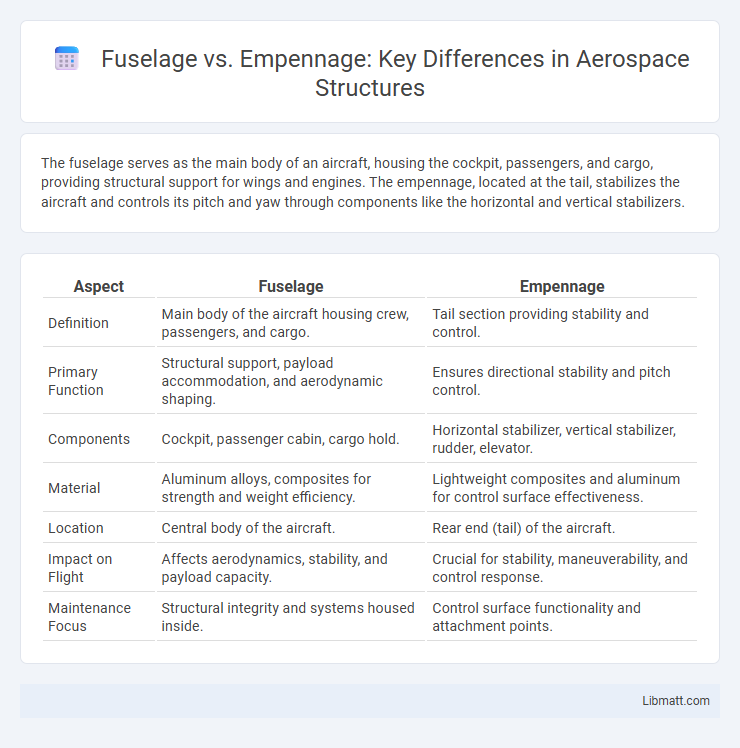 Fuselage vs. Empennage: Key Differences in Aerospace Structures

The fuselage serves as the main body of an aircraft, housing the cockpit, passengers, and cargo, providing structural support for wings and engines. The empennage, located at the tail, stabilizes the aircraft and controls its pitch and yaw through components like the horizontal and vertical stabilizers.

| Aspect | Fuselage | Empennage |
|---|---|---|
| Definition | Main body of the aircraft housing crew, passengers, and cargo. | Tail section providing stability and control. |
| Primary Function | Structural support, payload accommodation, and aerodynamic shaping. | Ensures directional stability and pitch control. |
| Components | Cockpit, passenger cabin, cargo hold. | Horizontal stabilizer, vertical stabilizer, rudder, elevator. |
| Material | Aluminum alloys, composites for strength and weight efficiency. | Lightweight composites and aluminum for control surface effectiveness. |
| Location | Central body of the aircraft. | Rear end (tail) of the aircraft. |
| Impact on Flight | Affects aerodynamics, stability, and payload capacity. | Crucial for stability, maneuverability, and control response. |
| Maintenance Focus | Structural integrity and systems housed inside. | Control surface functionality and attachment points. |

Libmatt.com