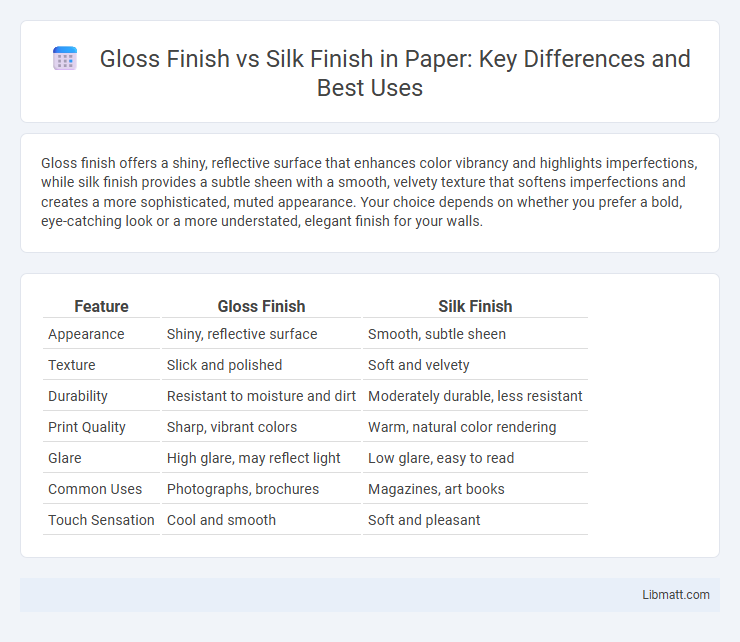 Gloss Finish vs Silk Finish in Paper: Key Differences and Best Uses

Gloss finish offers a shiny, reflective surface that enhances color vibrancy and highlights imperfections, while silk finish provides a subtle sheen with a smooth, velvety texture that softens imperfections and creates a more sophisticated, muted appearance. Your choice depends on whether you prefer a bold, eye-catching look or a more understated, elegant finish for your walls.

| Feature | Gloss Finish | Silk Finish |
|---|---|---|
| Appearance | Shiny, reflective surface | Smooth, subtle sheen |
| Texture | Slick and polished | Soft and velvety |
| Durability | Resistant to moisture and dirt | Moderately durable, less resistant |
| Print Quality | Sharp, vibrant colors | Warm, natural color rendering |
| Glare | High glare, may reflect light | Low glare, easy to read |
| Common Uses | Photographs, brochures | Magazines, art books |
| Touch Sensation | Cool and smooth | Soft and pleasant |

Libmatt.com