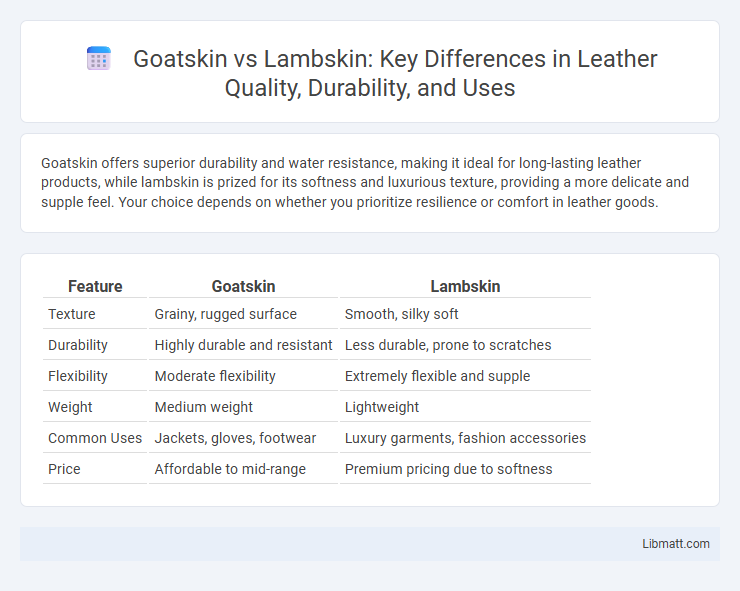 Goatskin vs Lambskin: Key Differences in Leather Quality, Durability, and Uses

Goatskin offers superior durability and water resistance, making it ideal for long-lasting leather products, while lambskin is prized for its softness and luxurious texture, providing a more delicate and supple feel. Your choice depends on whether you prioritize resilience or comfort in leather goods.

| Feature | Goatskin | Lambskin |
|---|---|---|
| Texture | Grainy, rugged surface | Smooth, silky soft |
| Durability | Highly durable and resistant | Less durable, prone to scratches |
| Flexibility | Moderate flexibility | Extremely flexible and supple |
| Weight | Medium weight | Lightweight |
| Common Uses | Jackets, gloves, footwear | Luxury garments, fashion accessories |
| Price | Affordable to mid-range | Premium pricing due to softness |

Libmatt.com