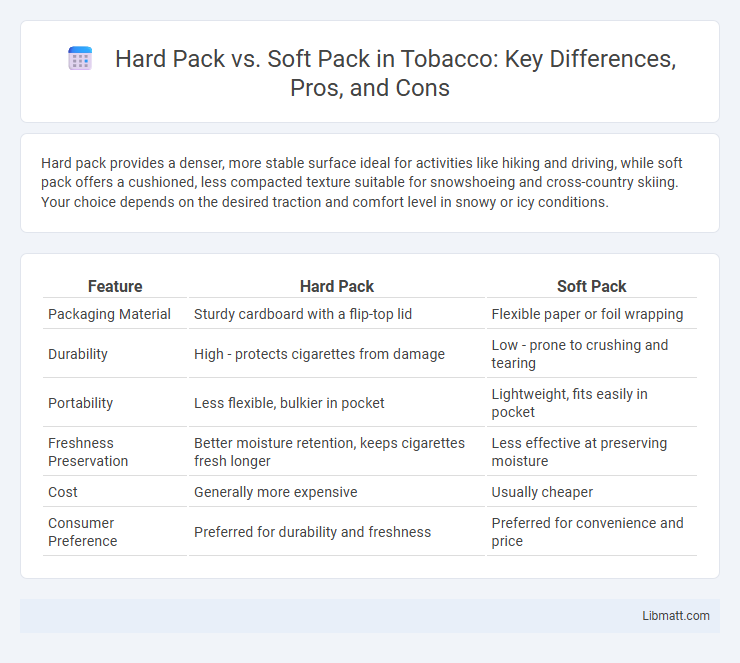 Hard Pack vs. Soft Pack in Tobacco: Key Differences, Pros, and Cons

Hard pack provides a denser, more stable surface ideal for activities like hiking and driving, while soft pack offers a cushioned, less compacted texture suitable for snowshoeing and cross-country skiing. Your choice depends on the desired traction and comfort level in snowy or icy conditions.

| Feature | Hard Pack | Soft Pack |
|---|---|---|
| Packaging Material | Sturdy cardboard with a flip-top lid | Flexible paper or foil wrapping |
| Durability | High - protects cigarettes from damage | Low - prone to crushing and tearing |
| Portability | Less flexible, bulkier in pocket | Lightweight, fits easily in pocket |
| Freshness Preservation | Better moisture retention, keeps cigarettes fresh longer | Less effective at preserving moisture |
| Cost | Generally more expensive | Usually cheaper |
| Consumer Preference | Preferred for durability and freshness | Preferred for convenience and price |

Libmatt.com