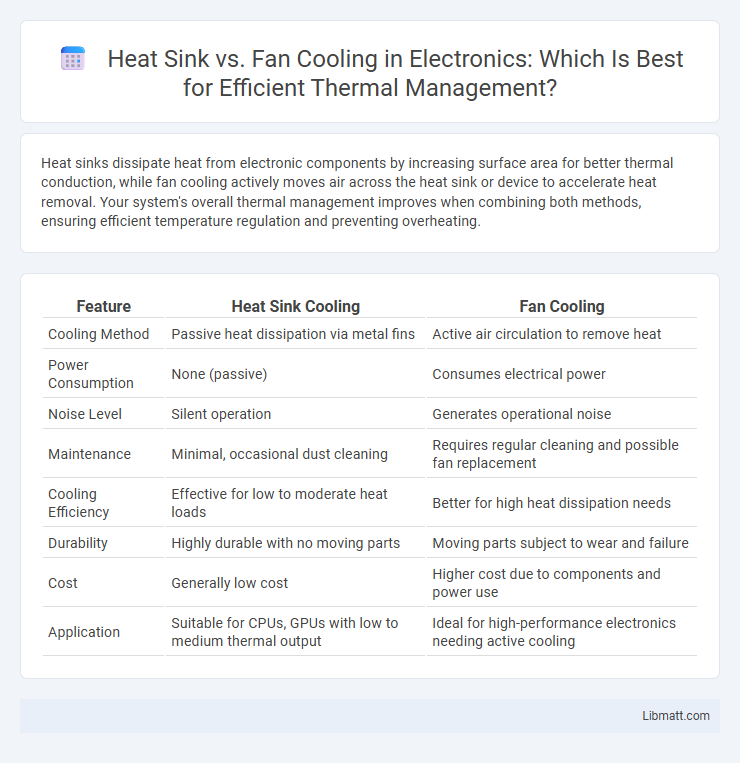 Heat Sink vs. Fan Cooling in Electronics: Which Is Best for Efficient Thermal Management?

Heat sinks dissipate heat from electronic components by increasing surface area for better thermal conduction, while fan cooling actively moves air across the heat sink or device to accelerate heat removal. Your system's overall thermal management improves when combining both methods, ensuring efficient temperature regulation and preventing overheating.

| Feature | Heat Sink Cooling | Fan Cooling |
|---|---|---|
| Cooling Method | Passive heat dissipation via metal fins | Active air circulation to remove heat |
| Power Consumption | None (passive) | Consumes electrical power |
| Noise Level | Silent operation | Generates operational noise |
| Maintenance | Minimal, occasional dust cleaning | Requires regular cleaning and possible fan replacement |
| Cooling Efficiency | Effective for low to moderate heat loads | Better for high heat dissipation needs |
| Durability | Highly durable with no moving parts | Moving parts subject to wear and failure |
| Cost | Generally low cost | Higher cost due to components and power use |
| Application | Suitable for CPUs, GPUs with low to medium thermal output | Ideal for high-performance electronics needing active cooling |

Libmatt.com