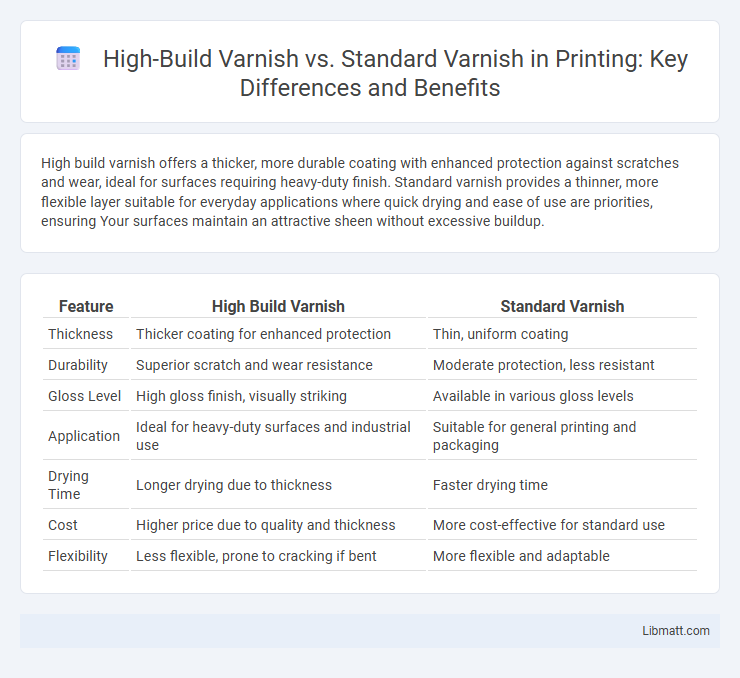 High-Build Varnish vs. Standard Varnish in Printing: Key Differences and Benefits

High build varnish offers a thicker, more durable coating with enhanced protection against scratches and wear, ideal for surfaces requiring heavy-duty finish. Standard varnish provides a thinner, more flexible layer suitable for everyday applications where quick drying and ease of use are priorities, ensuring Your surfaces maintain an attractive sheen without excessive buildup.

| Feature | High Build Varnish | Standard Varnish |
|---|---|---|
| Thickness | Thicker coating for enhanced protection | Thin, uniform coating |
| Durability | Superior scratch and wear resistance | Moderate protection, less resistant |
| Gloss Level | High gloss finish, visually striking | Available in various gloss levels |
| Application | Ideal for heavy-duty surfaces and industrial use | Suitable for general printing and packaging |
| Drying Time | Longer drying due to thickness | Faster drying time |
| Cost | Higher price due to quality and thickness | More cost-effective for standard use |
| Flexibility | Less flexible, prone to cracking if bent | More flexible and adaptable |

Libmatt.com