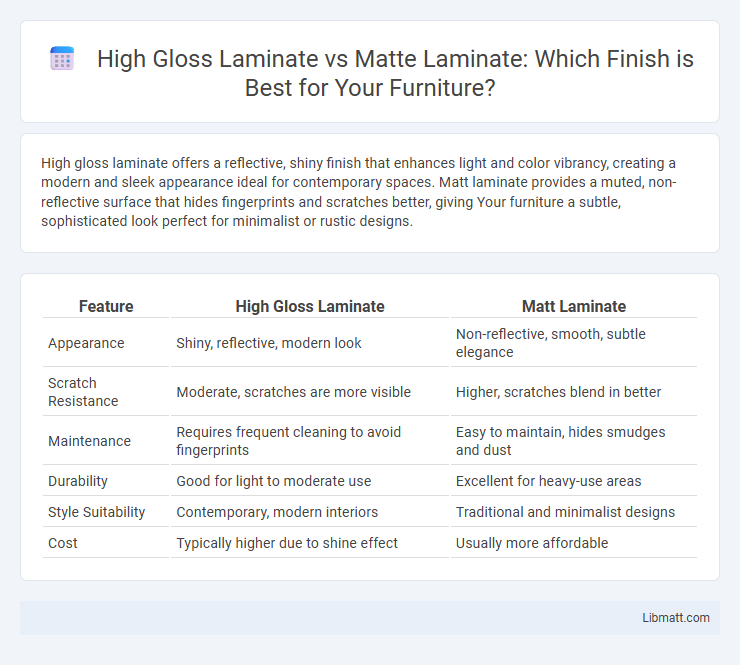 High Gloss Laminate vs Matte Laminate: Which Finish is Best for Your Furniture?

High gloss laminate offers a reflective, shiny finish that enhances light and color vibrancy, creating a modern and sleek appearance ideal for contemporary spaces. Matt laminate provides a muted, non-reflective surface that hides fingerprints and scratches better, giving Your furniture a subtle, sophisticated look perfect for minimalist or rustic designs.

| Feature | High Gloss Laminate | Matt Laminate |
|---|---|---|
| Appearance | Shiny, reflective, modern look | Non-reflective, smooth, subtle elegance |
| Scratch Resistance | Moderate, scratches are more visible | Higher, scratches blend in better |
| Maintenance | Requires frequent cleaning to avoid fingerprints | Easy to maintain, hides smudges and dust |
| Durability | Good for light to moderate use | Excellent for heavy-use areas |
| Style Suitability | Contemporary, modern interiors | Traditional and minimalist designs |
| Cost | Typically higher due to shine effect | Usually more affordable |

Libmatt.com