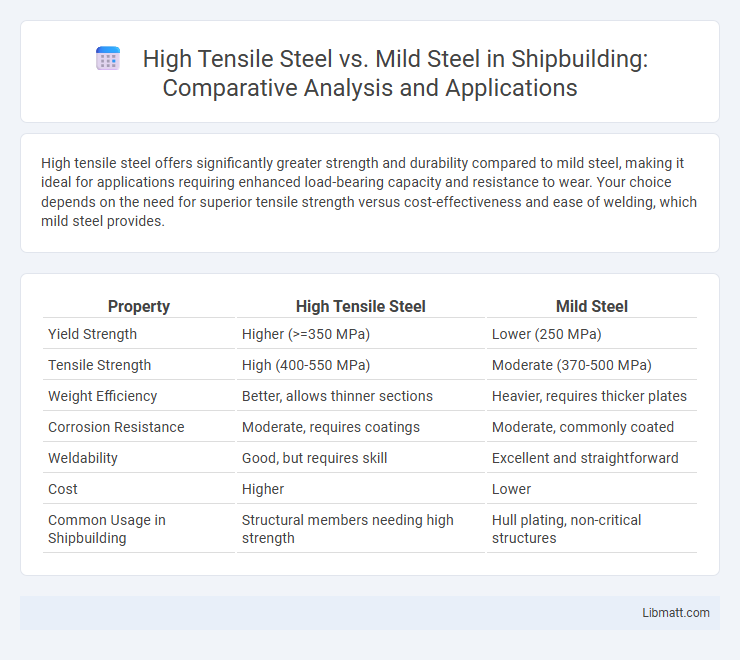 High Tensile Steel vs. Mild Steel in Shipbuilding: Comparative Analysis and Applications

High tensile steel offers significantly greater strength and durability compared to mild steel, making it ideal for applications requiring enhanced load-bearing capacity and resistance to wear. Your choice depends on the need for superior tensile strength versus cost-effectiveness and ease of welding, which mild steel provides.

| Property | High Tensile Steel | Mild Steel |
|---|---|---|
| Yield Strength | Higher (>=350 MPa) | Lower (250 MPa) |
| Tensile Strength | High (400-550 MPa) | Moderate (370-500 MPa) |
| Weight Efficiency | Better, allows thinner sections | Heavier, requires thicker plates |
| Corrosion Resistance | Moderate, requires coatings | Moderate, commonly coated |
| Weldability | Good, but requires skill | Excellent and straightforward |
| Cost | Higher | Lower |
| Common Usage in Shipbuilding | Structural members needing high strength | Hull plating, non-critical structures |

Libmatt.com