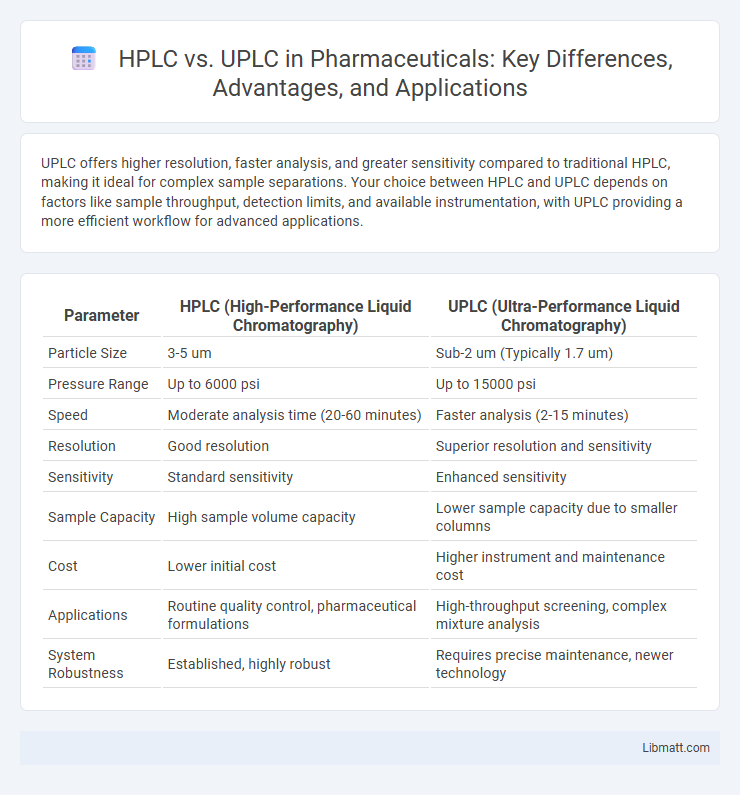 HPLC vs. UPLC in Pharmaceuticals: Key Differences, Advantages, and Applications

UPLC offers higher resolution, faster analysis, and greater sensitivity compared to traditional HPLC, making it ideal for complex sample separations. Your choice between HPLC and UPLC depends on factors like sample throughput, detection limits, and available instrumentation, with UPLC providing a more efficient workflow for advanced applications.

| Parameter | HPLC (High-Performance Liquid Chromatography) | UPLC (Ultra-Performance Liquid Chromatography) |
|---|---|---|
| Particle Size | 3-5 um | Sub-2 um (Typically 1.7 um) |
| Pressure Range | Up to 6000 psi | Up to 15000 psi |
| Speed | Moderate analysis time (20-60 minutes) | Faster analysis (2-15 minutes) |
| Resolution | Good resolution | Superior resolution and sensitivity |
| Sensitivity | Standard sensitivity | Enhanced sensitivity |
| Sample Capacity | High sample volume capacity | Lower sample capacity due to smaller columns |
| Cost | Lower initial cost | Higher instrument and maintenance cost |
| Applications | Routine quality control, pharmaceutical formulations | High-throughput screening, complex mixture analysis |
| System Robustness | Established, highly robust | Requires precise maintenance, newer technology |

Libmatt.com