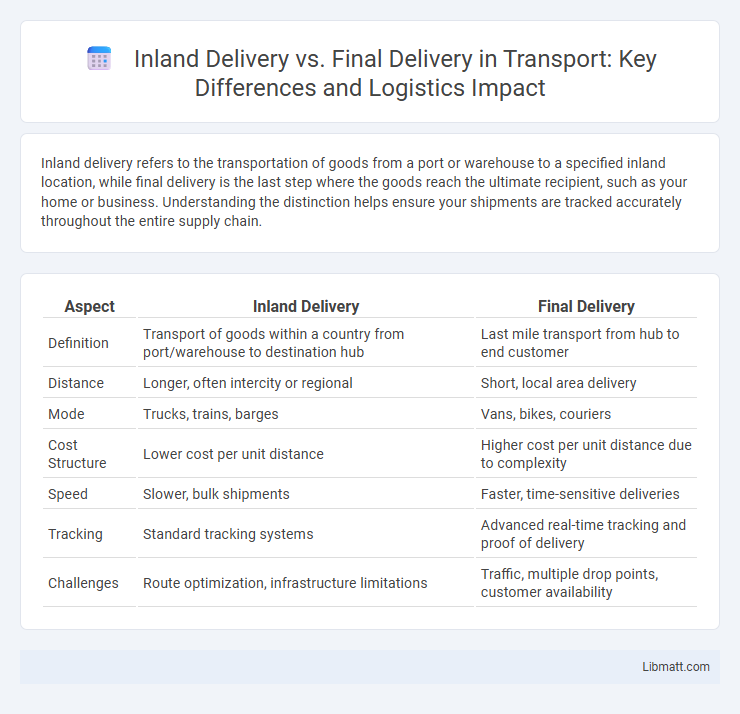 Inland Delivery vs. Final Delivery in Transport: Key Differences and Logistics Impact

Inland delivery refers to the transportation of goods from a port or warehouse to a specified inland location, while final delivery is the last step where the goods reach the ultimate recipient, such as your home or business. Understanding the distinction helps ensure your shipments are tracked accurately throughout the entire supply chain.

| Aspect | Inland Delivery | Final Delivery |
|---|---|---|
| Definition | Transport of goods within a country from port/warehouse to destination hub | Last mile transport from hub to end customer |
| Distance | Longer, often intercity or regional | Short, local area delivery |
| Mode | Trucks, trains, barges | Vans, bikes, couriers |
| Cost Structure | Lower cost per unit distance | Higher cost per unit distance due to complexity |
| Speed | Slower, bulk shipments | Faster, time-sensitive deliveries |
| Tracking | Standard tracking systems | Advanced real-time tracking and proof of delivery |
| Challenges | Route optimization, infrastructure limitations | Traffic, multiple drop points, customer availability |

Libmatt.com