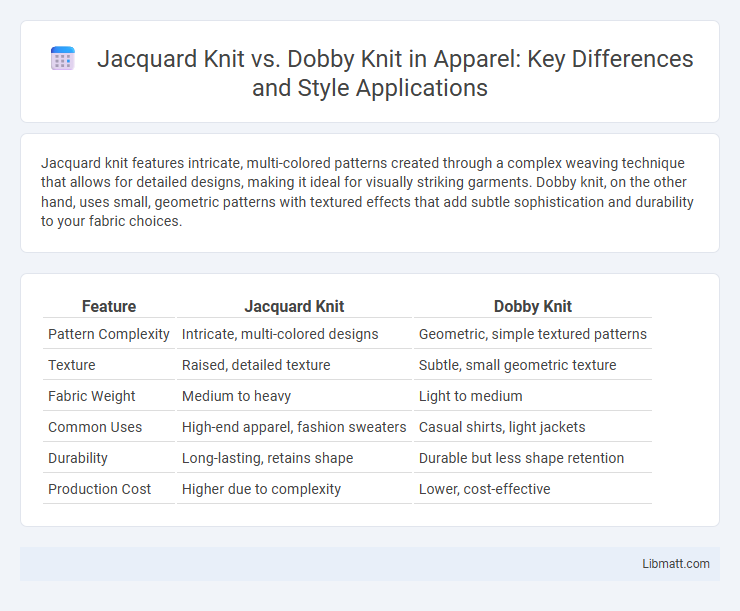 Jacquard Knit vs. Dobby Knit in Apparel: Key Differences and Style Applications

Jacquard knit features intricate, multi-colored patterns created through a complex weaving technique that allows for detailed designs, making it ideal for visually striking garments. Dobby knit, on the other hand, uses small, geometric patterns with textured effects that add subtle sophistication and durability to your fabric choices.

| Feature | Jacquard Knit | Dobby Knit |
|---|---|---|
| Pattern Complexity | Intricate, multi-colored designs | Geometric, simple textured patterns |
| Texture | Raised, detailed texture | Subtle, small geometric texture |
| Fabric Weight | Medium to heavy | Light to medium |
| Common Uses | High-end apparel, fashion sweaters | Casual shirts, light jackets |
| Durability | Long-lasting, retains shape | Durable but less shape retention |
| Production Cost | Higher due to complexity | Lower, cost-effective |

Libmatt.com