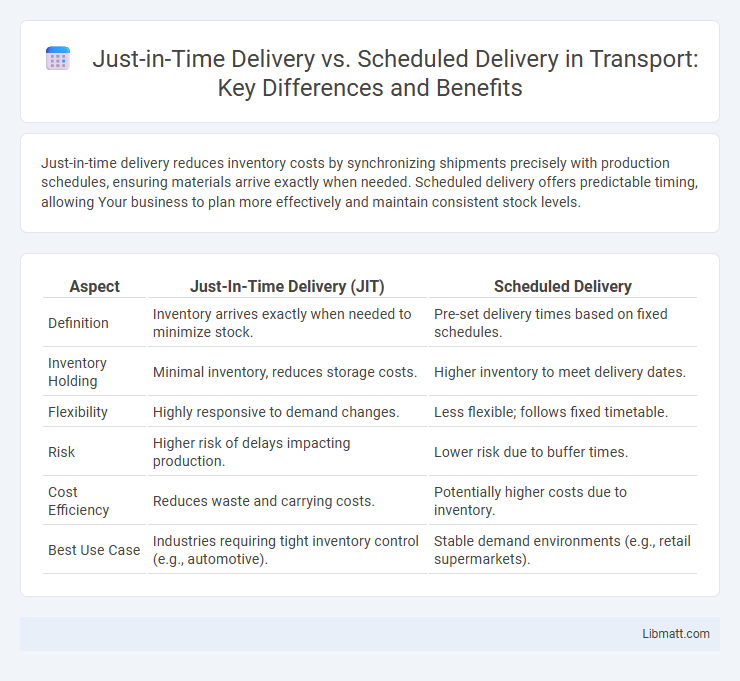 Just-in-Time Delivery vs. Scheduled Delivery in Transport: Key Differences and Benefits

Just-in-time delivery reduces inventory costs by synchronizing shipments precisely with production schedules, ensuring materials arrive exactly when needed. Scheduled delivery offers predictable timing, allowing Your business to plan more effectively and maintain consistent stock levels.

| Aspect | Just-In-Time Delivery (JIT) | Scheduled Delivery |
|---|---|---|
| Definition | Inventory arrives exactly when needed to minimize stock. | Pre-set delivery times based on fixed schedules. |
| Inventory Holding | Minimal inventory, reduces storage costs. | Higher inventory to meet delivery dates. |
| Flexibility | Highly responsive to demand changes. | Less flexible; follows fixed timetable. |
| Risk | Higher risk of delays impacting production. | Lower risk due to buffer times. |
| Cost Efficiency | Reduces waste and carrying costs. | Potentially higher costs due to inventory. |
| Best Use Case | Industries requiring tight inventory control (e.g., automotive). | Stable demand environments (e.g., retail supermarkets). |

Libmatt.com