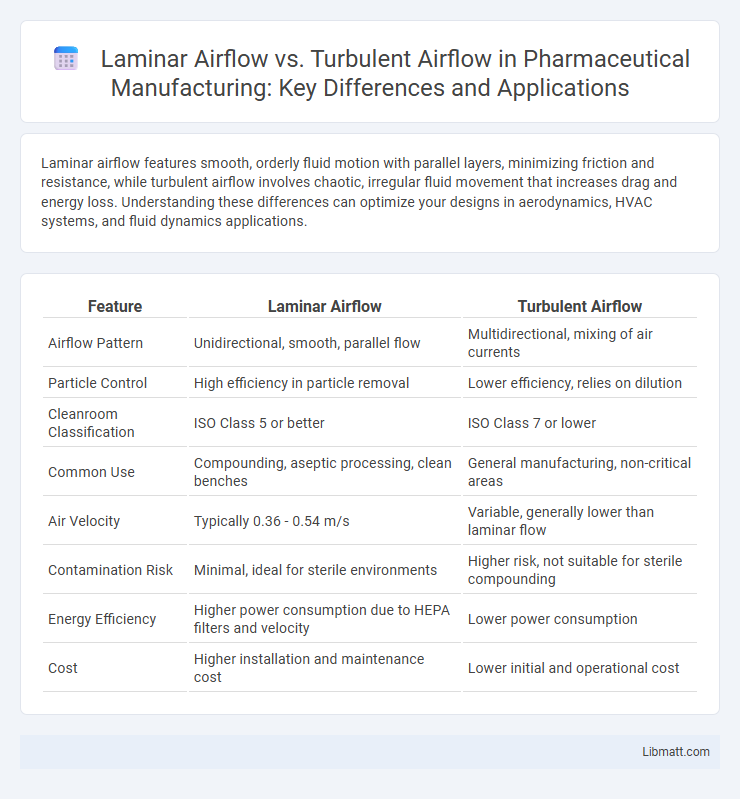 Laminar Airflow vs. Turbulent Airflow in Pharmaceutical Manufacturing: Key Differences and Applications

Laminar airflow features smooth, orderly fluid motion with parallel layers, minimizing friction and resistance, while turbulent airflow involves chaotic, irregular fluid movement that increases drag and energy loss. Understanding these differences can optimize your designs in aerodynamics, HVAC systems, and fluid dynamics applications.

| Feature | Laminar Airflow | Turbulent Airflow |
|---|---|---|
| Airflow Pattern | Unidirectional, smooth, parallel flow | Multidirectional, mixing of air currents |
| Particle Control | High efficiency in particle removal | Lower efficiency, relies on dilution |
| Cleanroom Classification | ISO Class 5 or better | ISO Class 7 or lower |
| Common Use | Compounding, aseptic processing, clean benches | General manufacturing, non-critical areas |
| Air Velocity | Typically 0.36 - 0.54 m/s | Variable, generally lower than laminar flow |
| Contamination Risk | Minimal, ideal for sterile environments | Higher risk, not suitable for sterile compounding |
| Energy Efficiency | Higher power consumption due to HEPA filters and velocity | Lower power consumption |
| Cost | Higher installation and maintenance cost | Lower initial and operational cost |

Libmatt.com