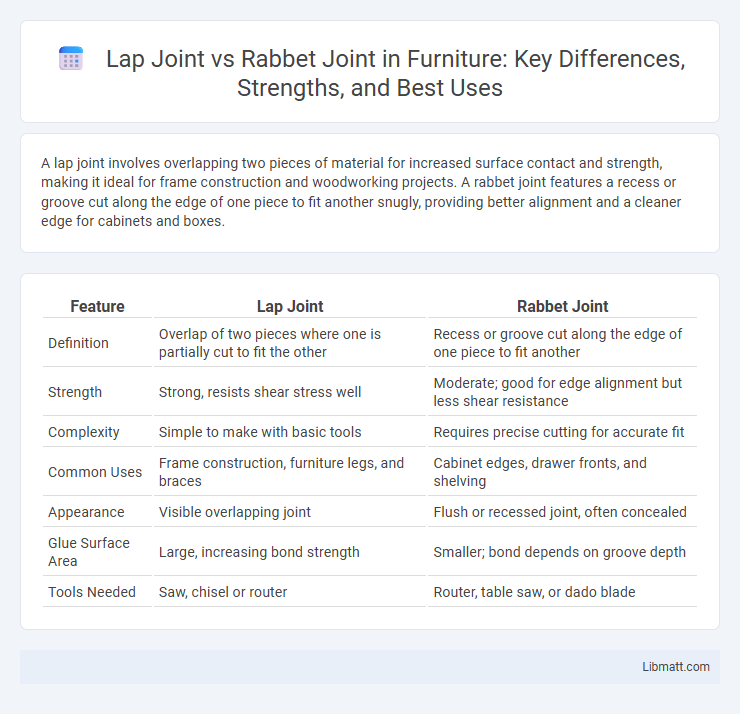 Lap Joint vs Rabbet Joint in Furniture: Key Differences, Strengths, and Best Uses

A lap joint involves overlapping two pieces of material for increased surface contact and strength, making it ideal for frame construction and woodworking projects. A rabbet joint features a recess or groove cut along the edge of one piece to fit another snugly, providing better alignment and a cleaner edge for cabinets and boxes.

| Feature | Lap Joint | Rabbet Joint |
|---|---|---|
| Definition | Overlap of two pieces where one is partially cut to fit the other | Recess or groove cut along the edge of one piece to fit another |
| Strength | Strong, resists shear stress well | Moderate; good for edge alignment but less shear resistance |
| Complexity | Simple to make with basic tools | Requires precise cutting for accurate fit |
| Common Uses | Frame construction, furniture legs, and braces | Cabinet edges, drawer fronts, and shelving |
| Appearance | Visible overlapping joint | Flush or recessed joint, often concealed |
| Glue Surface Area | Large, increasing bond strength | Smaller; bond depends on groove depth |
| Tools Needed | Saw, chisel or router | Router, table saw, or dado blade |

Libmatt.com