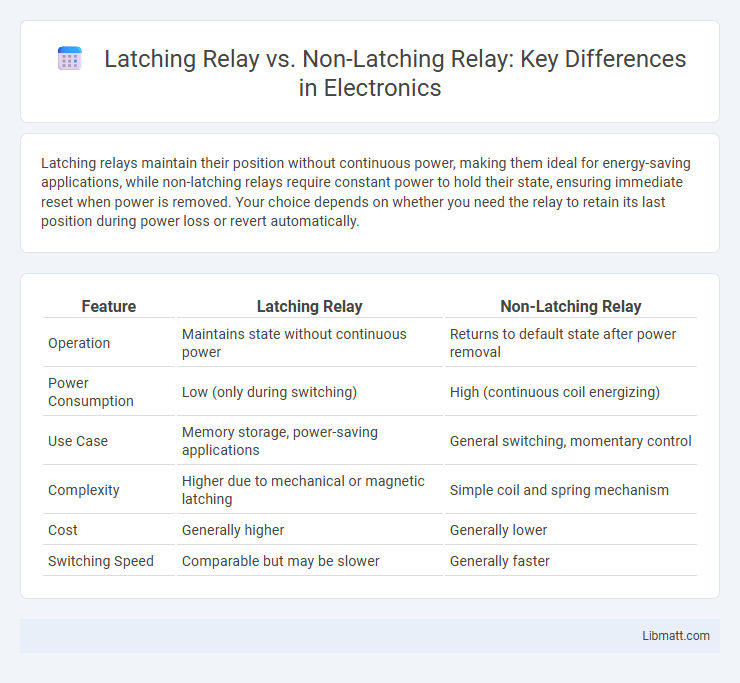 Latching Relay vs. Non-Latching Relay: Key Differences in Electronics

Latching relays maintain their position without continuous power, making them ideal for energy-saving applications, while non-latching relays require constant power to hold their state, ensuring immediate reset when power is removed. Your choice depends on whether you need the relay to retain its last position during power loss or revert automatically.

| Feature | Latching Relay | Non-Latching Relay |
|---|---|---|
| Operation | Maintains state without continuous power | Returns to default state after power removal |
| Power Consumption | Low (only during switching) | High (continuous coil energizing) |
| Use Case | Memory storage, power-saving applications | General switching, momentary control |
| Complexity | Higher due to mechanical or magnetic latching | Simple coil and spring mechanism |
| Cost | Generally higher | Generally lower |
| Switching Speed | Comparable but may be slower | Generally faster |

Libmatt.com