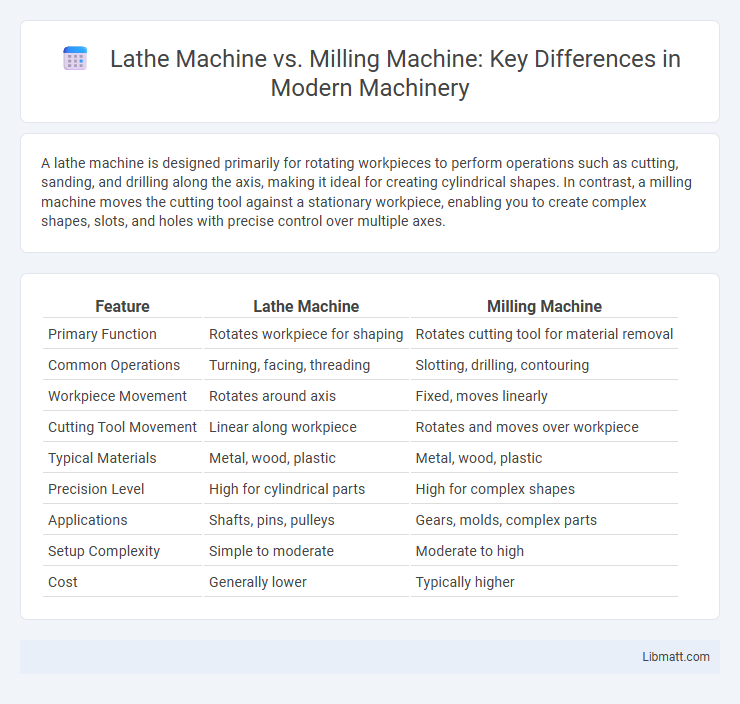 Lathe Machine vs. Milling Machine: Key Differences in Modern Machinery

A lathe machine is designed primarily for rotating workpieces to perform operations such as cutting, sanding, and drilling along the axis, making it ideal for creating cylindrical shapes. In contrast, a milling machine moves the cutting tool against a stationary workpiece, enabling you to create complex shapes, slots, and holes with precise control over multiple axes.

| Feature | Lathe Machine | Milling Machine |
|---|---|---|
| Primary Function | Rotates workpiece for shaping | Rotates cutting tool for material removal |
| Common Operations | Turning, facing, threading | Slotting, drilling, contouring |
| Workpiece Movement | Rotates around axis | Fixed, moves linearly |
| Cutting Tool Movement | Linear along workpiece | Rotates and moves over workpiece |
| Typical Materials | Metal, wood, plastic | Metal, wood, plastic |
| Precision Level | High for cylindrical parts | High for complex shapes |
| Applications | Shafts, pins, pulleys | Gears, molds, complex parts |
| Setup Complexity | Simple to moderate | Moderate to high |
| Cost | Generally lower | Typically higher |

Libmatt.com