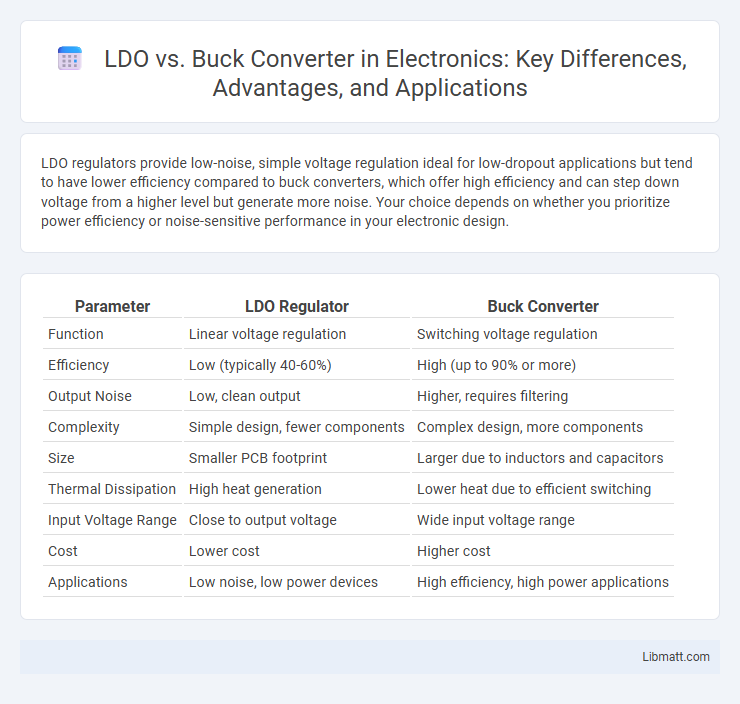 LDO vs. Buck Converter in Electronics: Key Differences, Advantages, and Applications

LDO regulators provide low-noise, simple voltage regulation ideal for low-dropout applications but tend to have lower efficiency compared to buck converters, which offer high efficiency and can step down voltage from a higher level but generate more noise. Your choice depends on whether you prioritize power efficiency or noise-sensitive performance in your electronic design.

| Parameter | LDO Regulator | Buck Converter |
|---|---|---|
| Function | Linear voltage regulation | Switching voltage regulation |
| Efficiency | Low (typically 40-60%) | High (up to 90% or more) |
| Output Noise | Low, clean output | Higher, requires filtering |
| Complexity | Simple design, fewer components | Complex design, more components |
| Size | Smaller PCB footprint | Larger due to inductors and capacitors |
| Thermal Dissipation | High heat generation | Lower heat due to efficient switching |
| Input Voltage Range | Close to output voltage | Wide input voltage range |
| Cost | Lower cost | Higher cost |
| Applications | Low noise, low power devices | High efficiency, high power applications |

Libmatt.com