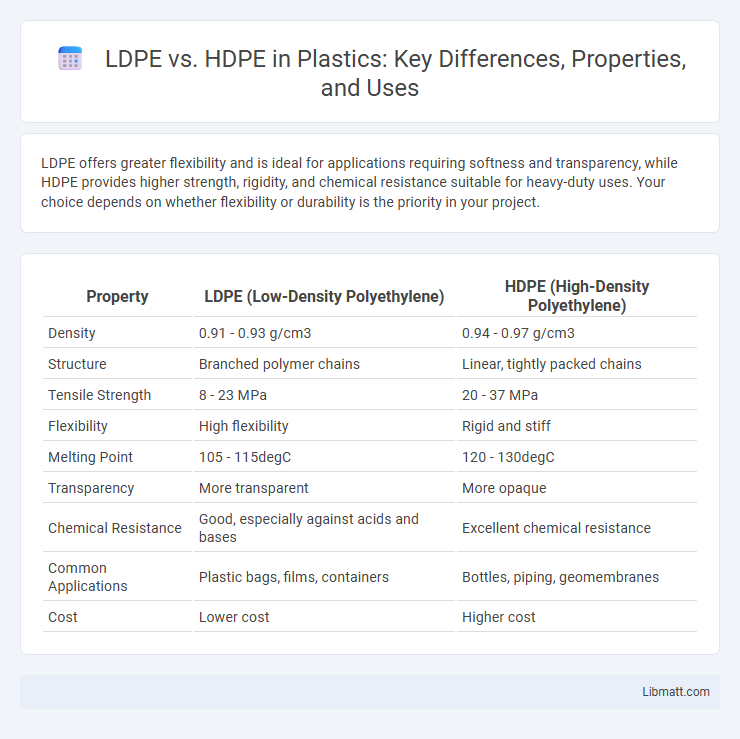 LDPE vs. HDPE in Plastics: Key Differences, Properties, and Uses

LDPE offers greater flexibility and is ideal for applications requiring softness and transparency, while HDPE provides higher strength, rigidity, and chemical resistance suitable for heavy-duty uses. Your choice depends on whether flexibility or durability is the priority in your project.

| Property | LDPE (Low-Density Polyethylene) | HDPE (High-Density Polyethylene) |
|---|---|---|
| Density | 0.91 - 0.93 g/cm3 | 0.94 - 0.97 g/cm3 |
| Structure | Branched polymer chains | Linear, tightly packed chains |
| Tensile Strength | 8 - 23 MPa | 20 - 37 MPa |
| Flexibility | High flexibility | Rigid and stiff |
| Melting Point | 105 - 115degC | 120 - 130degC |
| Transparency | More transparent | More opaque |
| Chemical Resistance | Good, especially against acids and bases | Excellent chemical resistance |
| Common Applications | Plastic bags, films, containers | Bottles, piping, geomembranes |
| Cost | Lower cost | Higher cost |

Libmatt.com