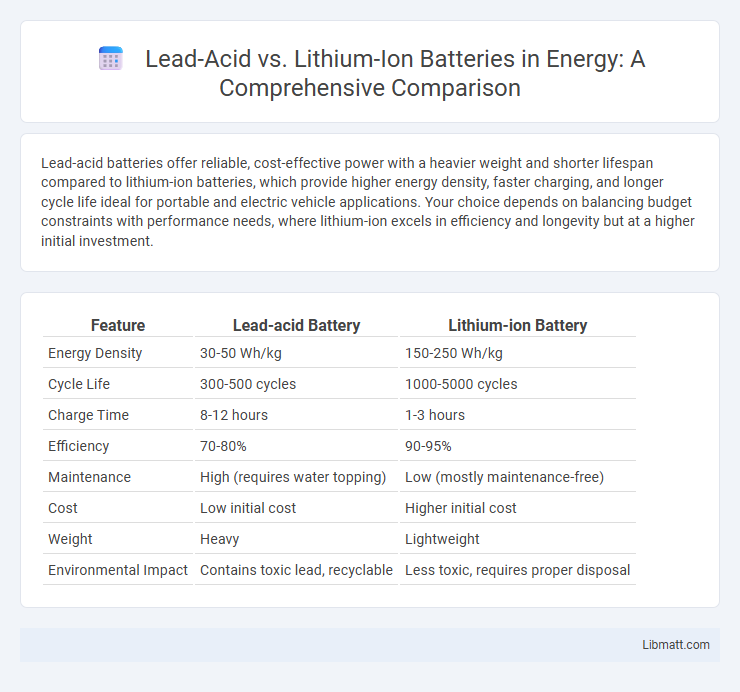 Lead-Acid vs. Lithium-Ion Batteries in Energy: A Comprehensive Comparison

Lead-acid batteries offer reliable, cost-effective power with a heavier weight and shorter lifespan compared to lithium-ion batteries, which provide higher energy density, faster charging, and longer cycle life ideal for portable and electric vehicle applications. Your choice depends on balancing budget constraints with performance needs, where lithium-ion excels in efficiency and longevity but at a higher initial investment.

| Feature | Lead-acid Battery | Lithium-ion Battery |
|---|---|---|
| Energy Density | 30-50 Wh/kg | 150-250 Wh/kg |
| Cycle Life | 300-500 cycles | 1000-5000 cycles |
| Charge Time | 8-12 hours | 1-3 hours |
| Efficiency | 70-80% | 90-95% |
| Maintenance | High (requires water topping) | Low (mostly maintenance-free) |
| Cost | Low initial cost | Higher initial cost |
| Weight | Heavy | Lightweight |
| Environmental Impact | Contains toxic lead, recyclable | Less toxic, requires proper disposal |

Libmatt.com