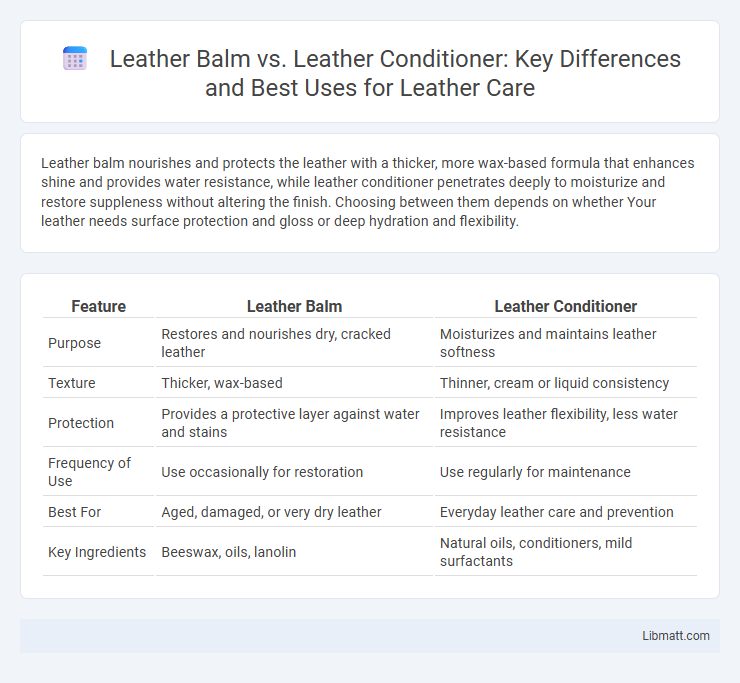 Leather Balm vs. Leather Conditioner: Key Differences and Best Uses for Leather Care

Leather balm nourishes and protects the leather with a thicker, more wax-based formula that enhances shine and provides water resistance, while leather conditioner penetrates deeply to moisturize and restore suppleness without altering the finish. Choosing between them depends on whether Your leather needs surface protection and gloss or deep hydration and flexibility.

| Feature | Leather Balm | Leather Conditioner |
|---|---|---|
| Purpose | Restores and nourishes dry, cracked leather | Moisturizes and maintains leather softness |
| Texture | Thicker, wax-based | Thinner, cream or liquid consistency |
| Protection | Provides a protective layer against water and stains | Improves leather flexibility, less water resistance |
| Frequency of Use | Use occasionally for restoration | Use regularly for maintenance |
| Best For | Aged, damaged, or very dry leather | Everyday leather care and prevention |
| Key Ingredients | Beeswax, oils, lanolin | Natural oils, conditioners, mild surfactants |

Libmatt.com